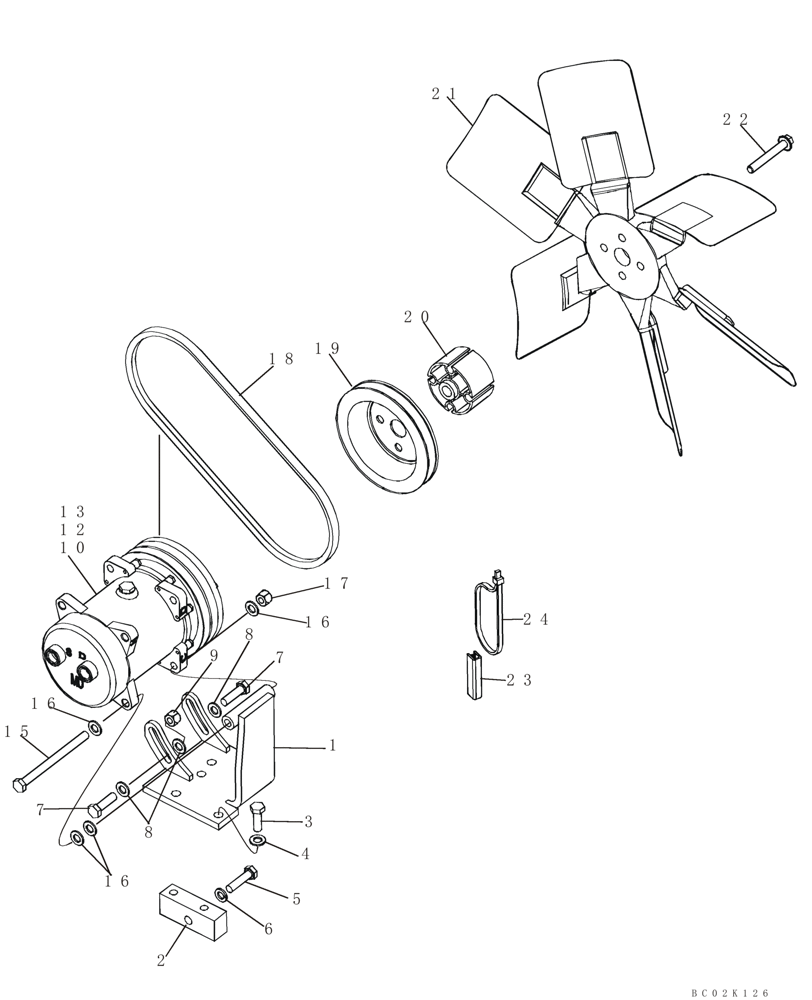 21
22
20
19
18
13
12
10
17
16
24
23
9
8
7
16
15
1
7
8
3
4
16
5
6
2
BC02K126