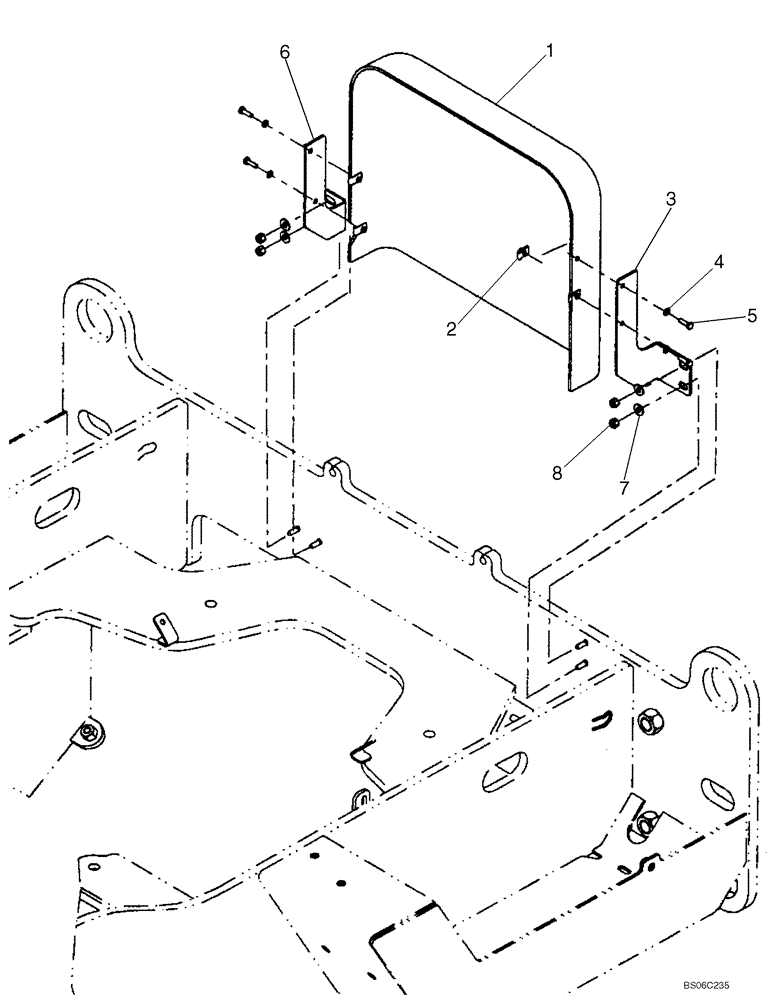 6
1
3
4
5
2
8
7
BS06C235