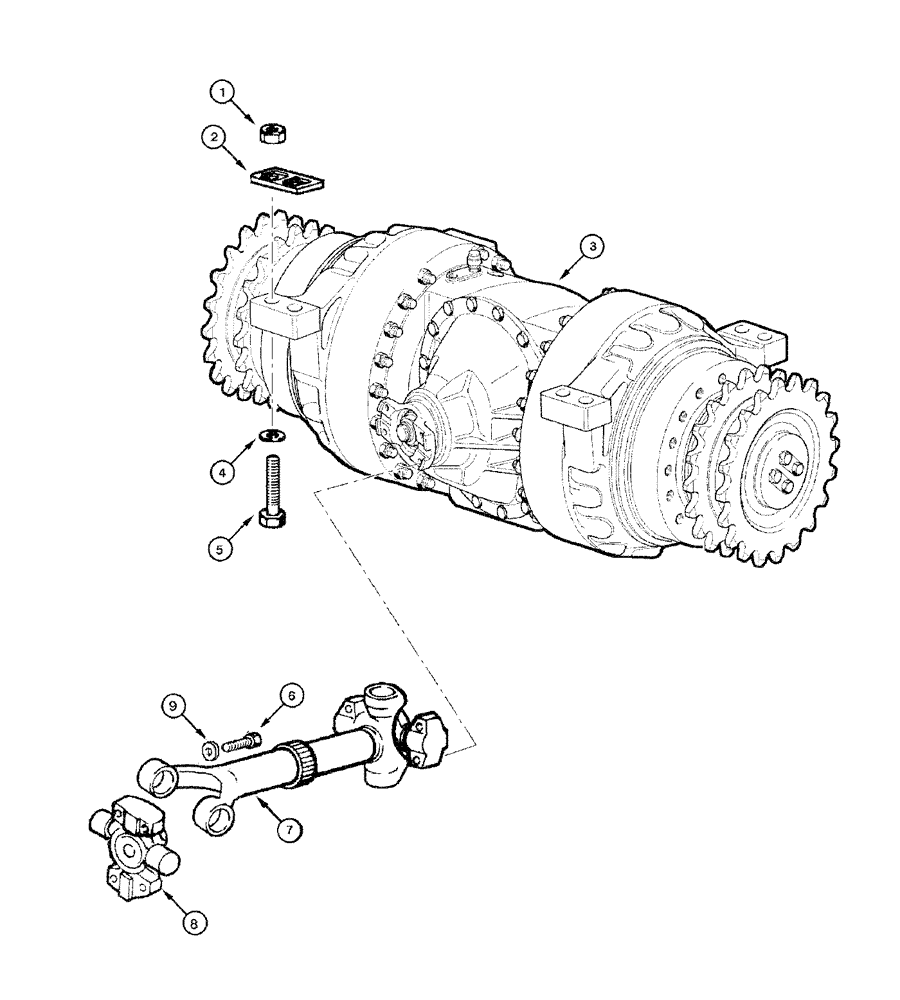 1
2
3
4
5
9
6
7
8