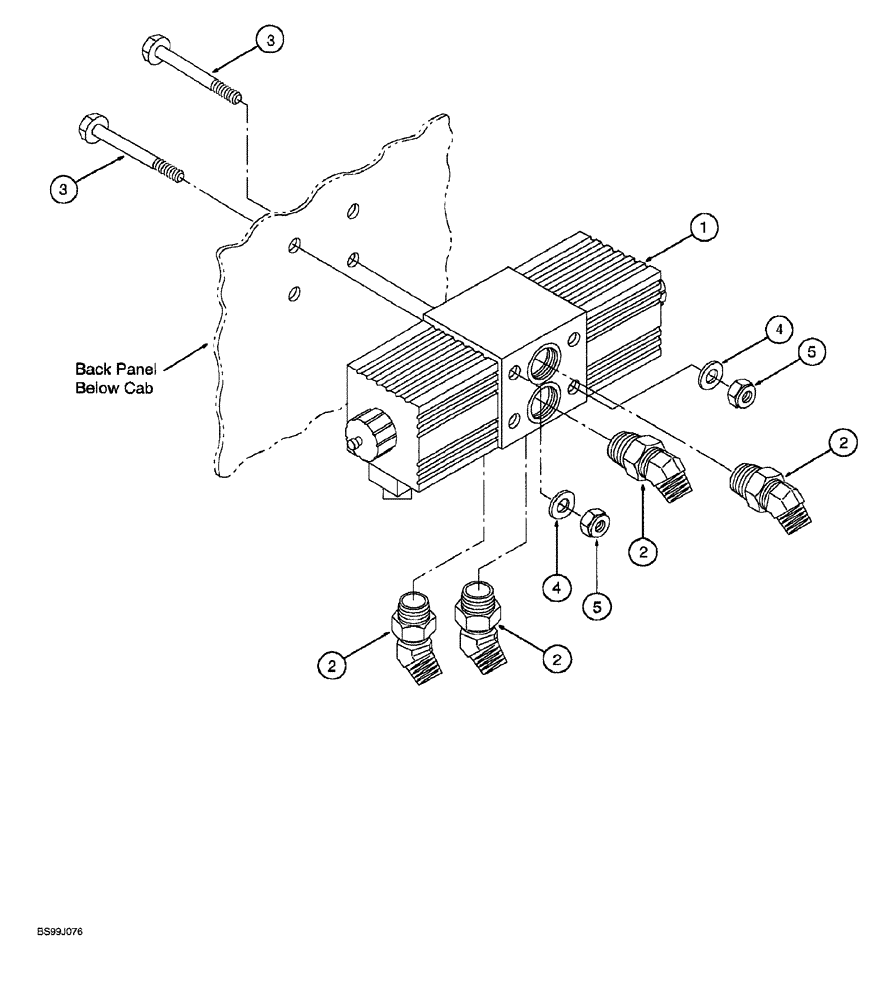 3

3

1

Back Panel
Below Cab

4

5

2

2

4

5

2

2

BS99J076