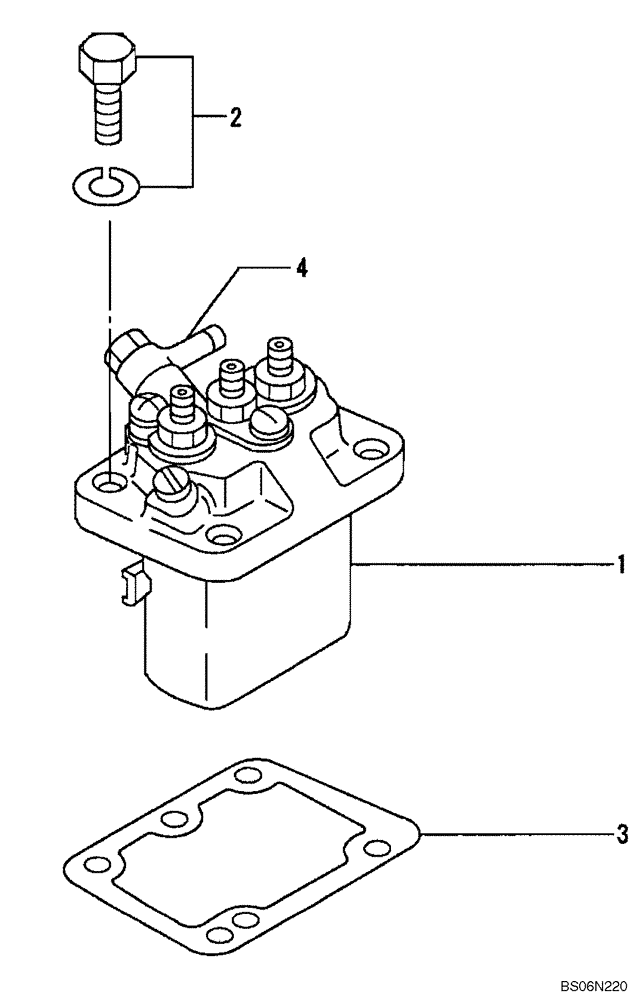 2

4

1

3

BS06N220