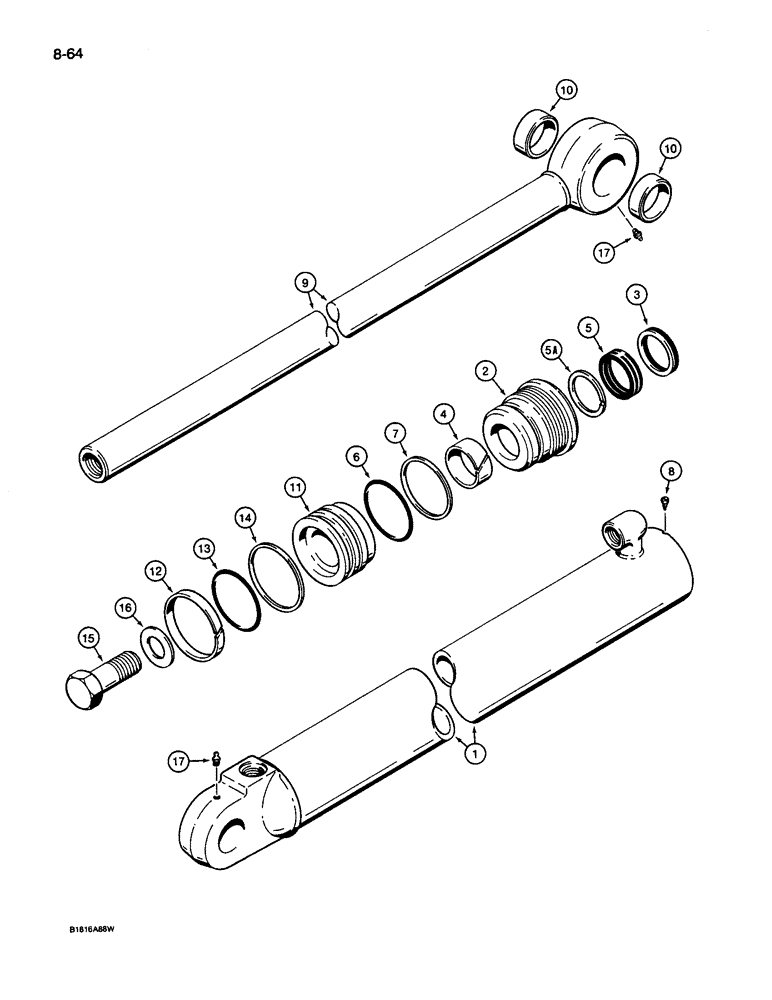 8-64

10
10
17
9
3
5
5A
2
4
7
6
11
14
13
12
16
15
8
1
17

B1816A88W