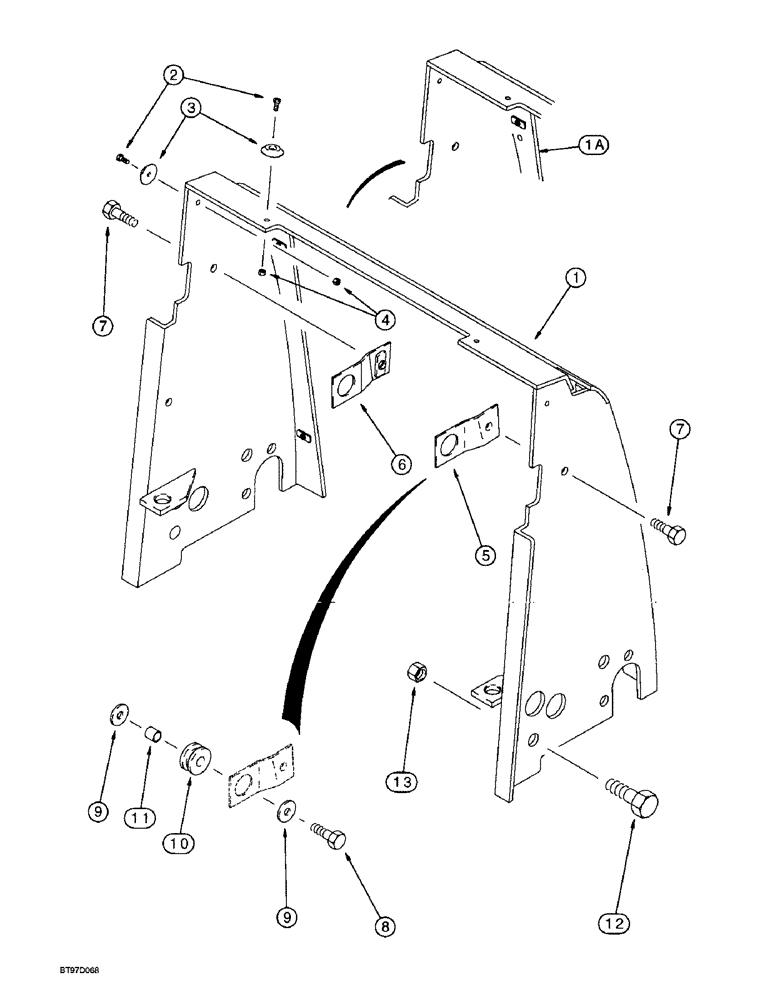 2
3
1A
7
4
1
6
7
5
13
9
11
10
9
8
12
BT97D068