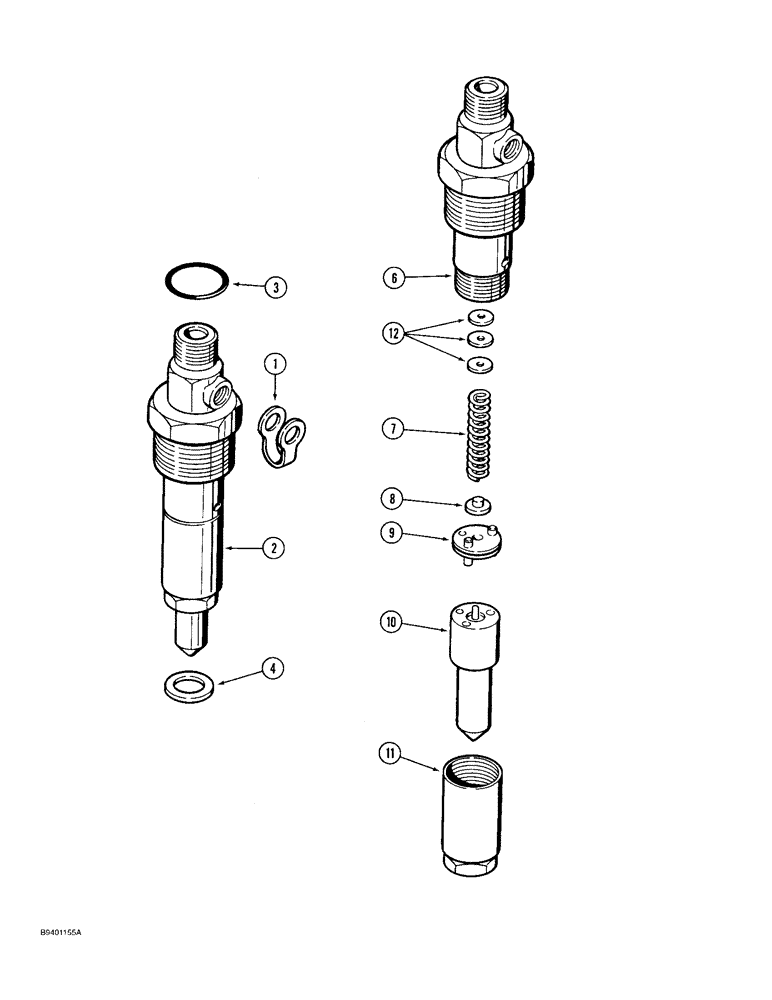 3
1
2
4
6
12
7
8
9
10
11
B9401155A