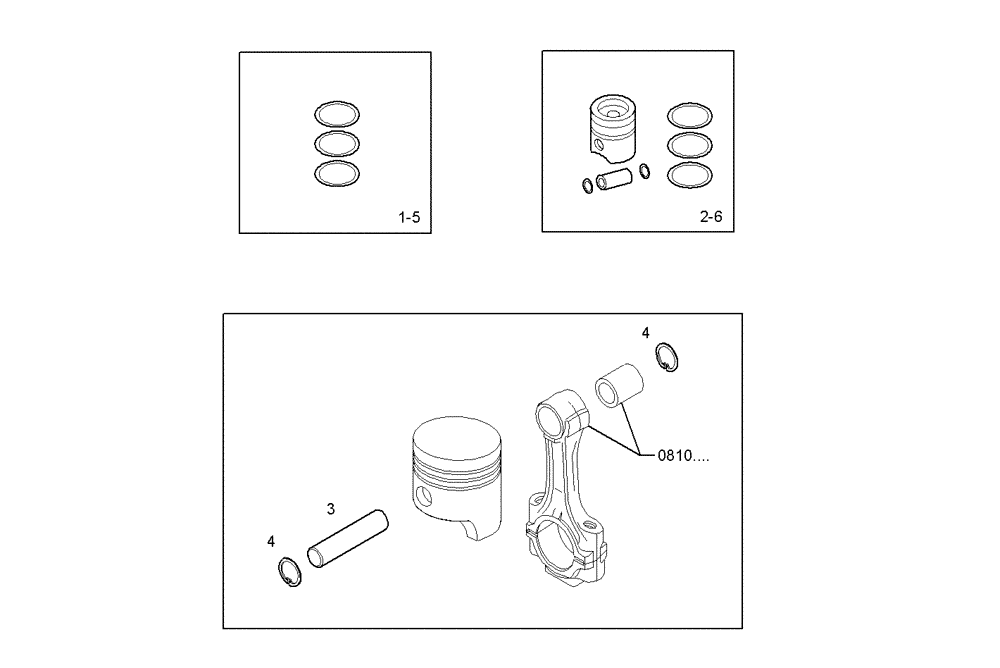 1-5

2-6

4

0810....

3

4