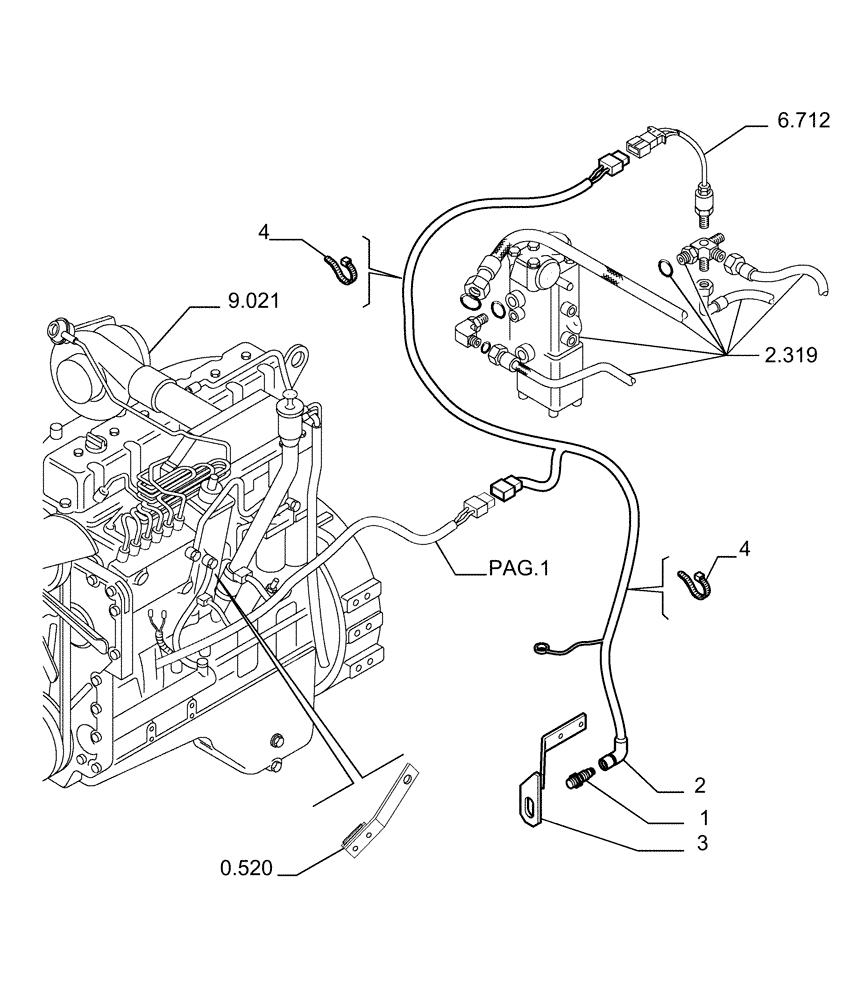 6.712
4
9.021
2.319
PAG.1
4
2
1
3
0.520