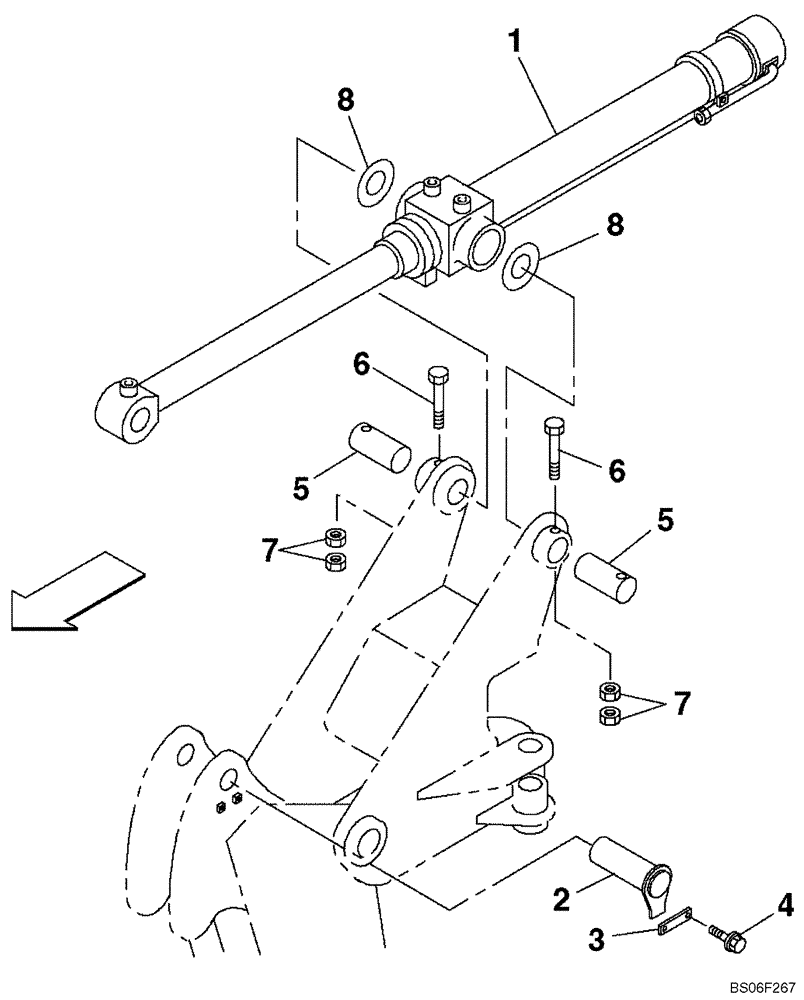 1
8
8
6
6
5
5
7
7
2
3
4
BS06F267