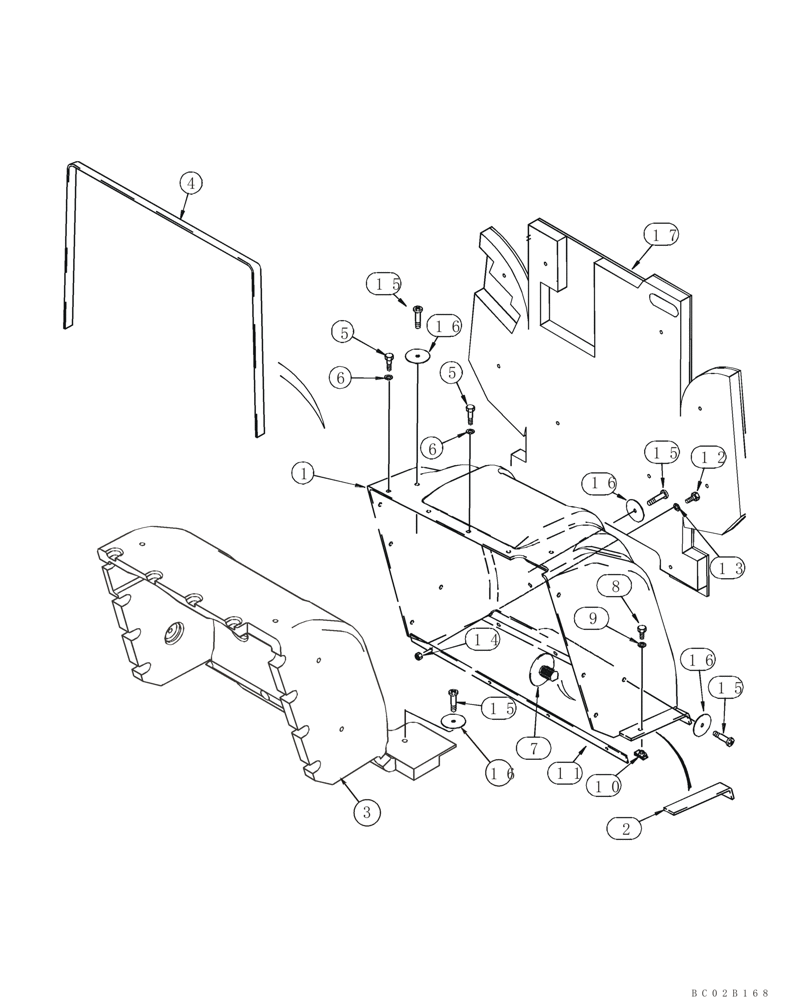 4
17
15
5
16
6
5
6
1
15
12
16
13
8
9
14
16
15
15
7
16
11
10
3
2
BC02B168