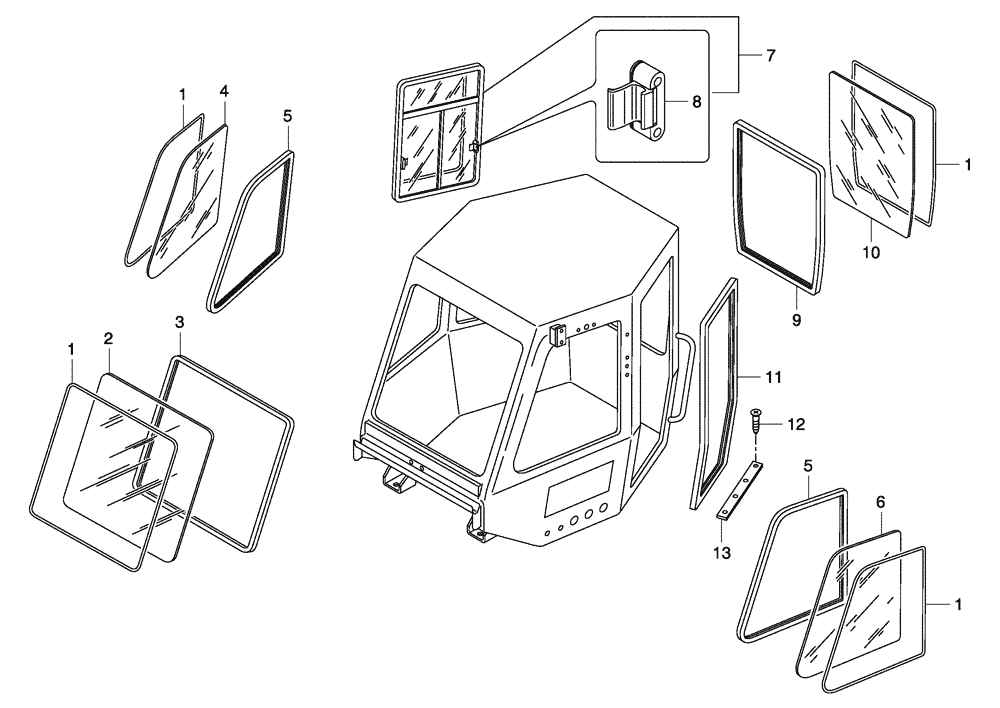 1
4
5
7
8
1
10
9
1
2
3
11
12
5
6
13
1