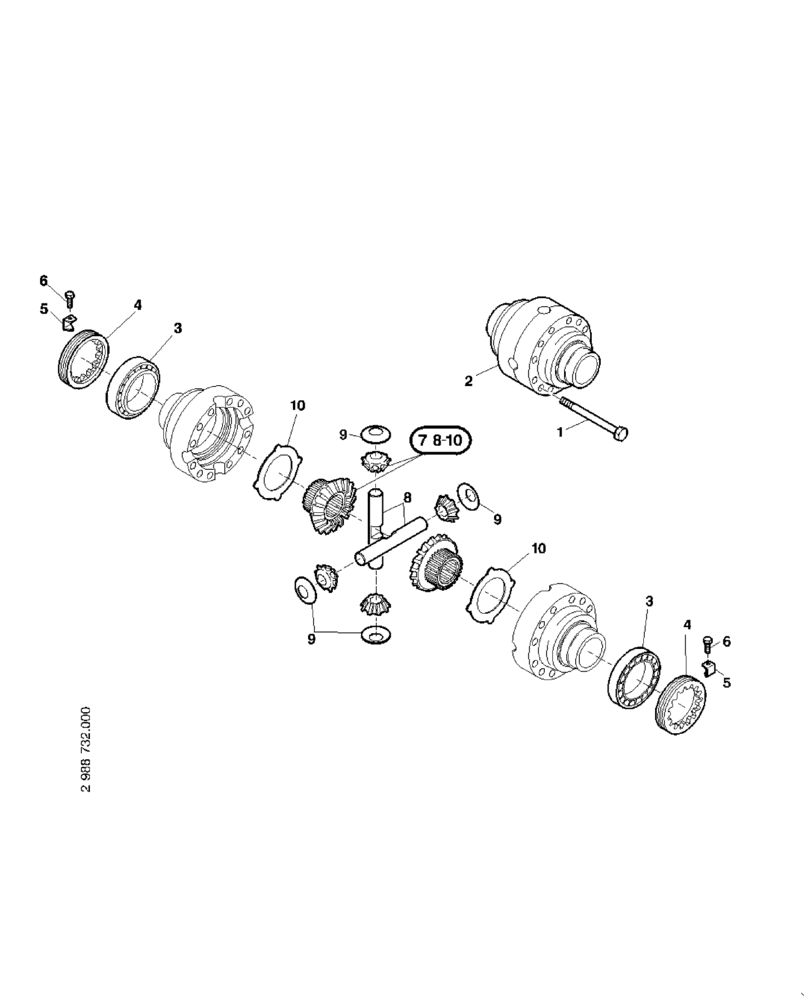 6
5
4
3
2
1
10
9
7 8-10
8
9
10
9
3
4
6
5
2 988 732.000