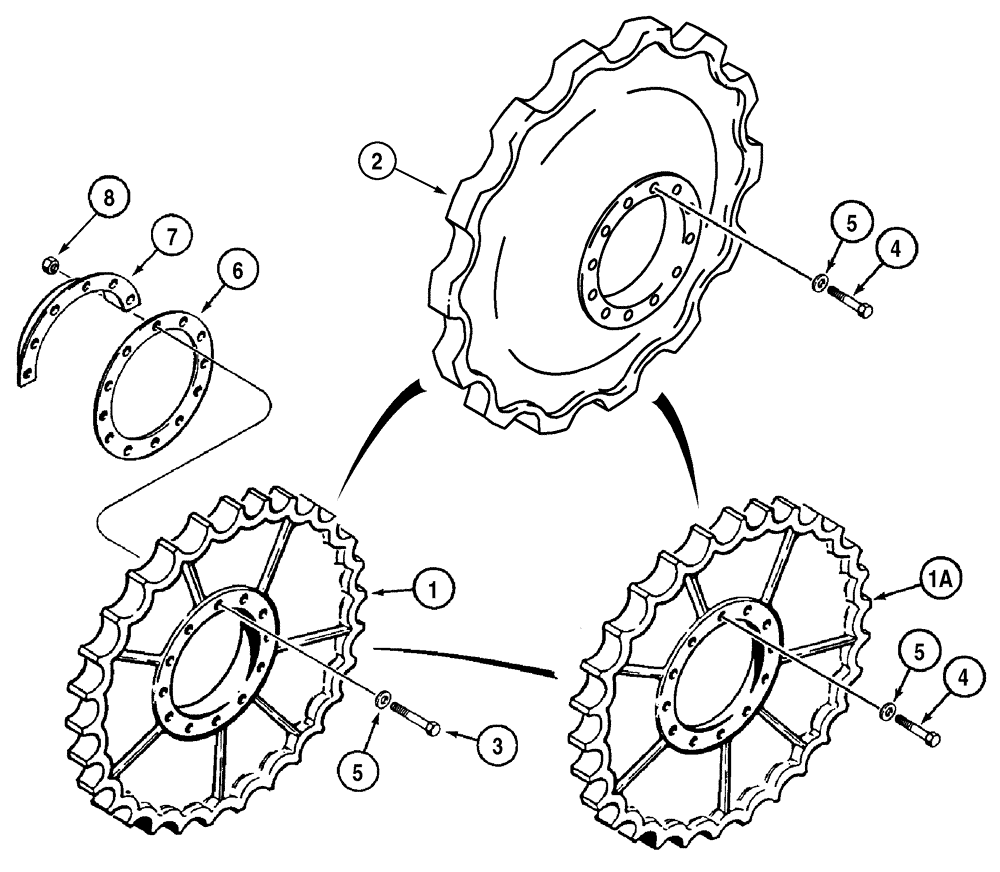 2
8
7
6
5
4
1
1A
5
4
5
3