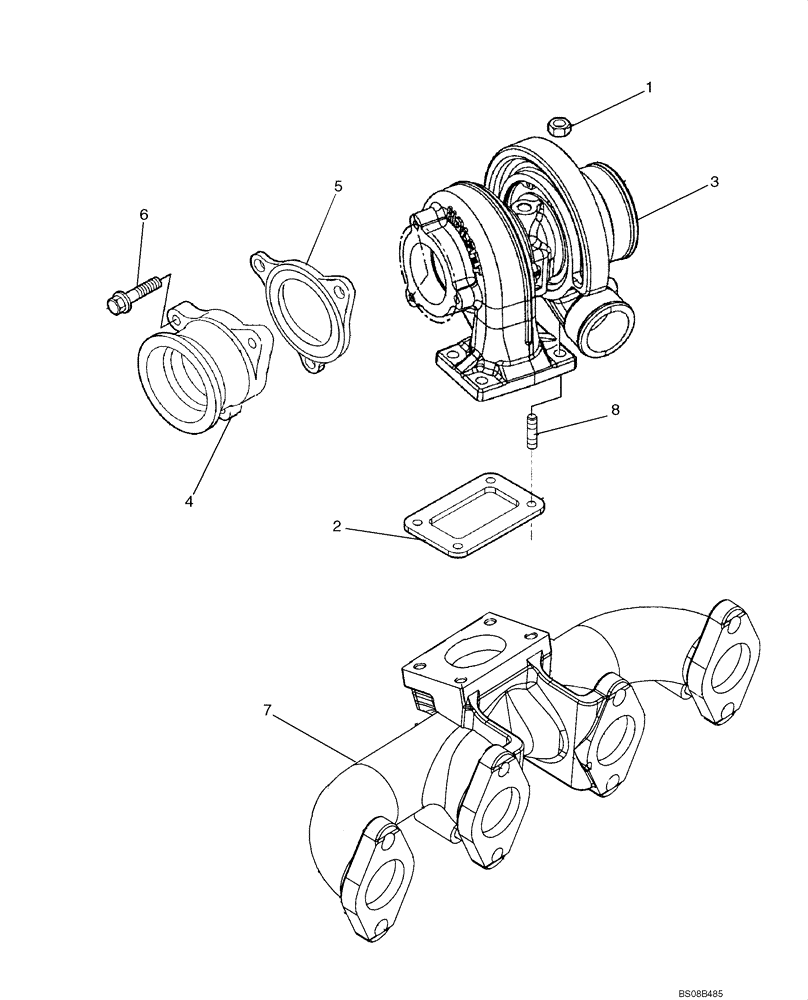 1
3
5
6
8
4
2
7
BS08B485