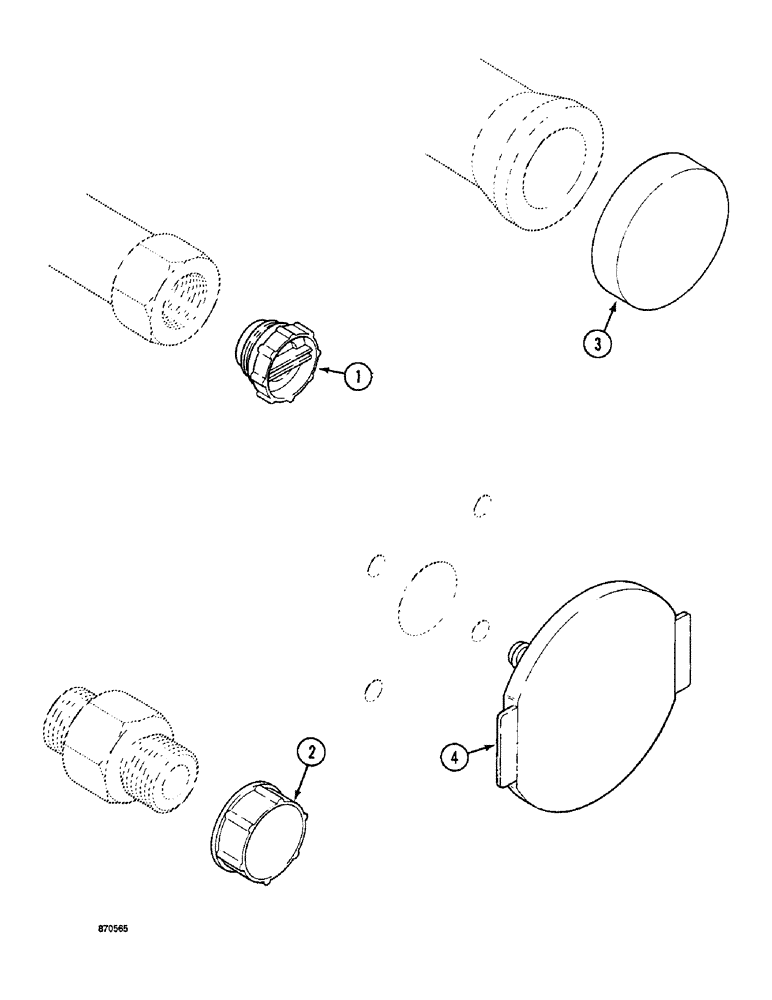 3

1

2

4

870565