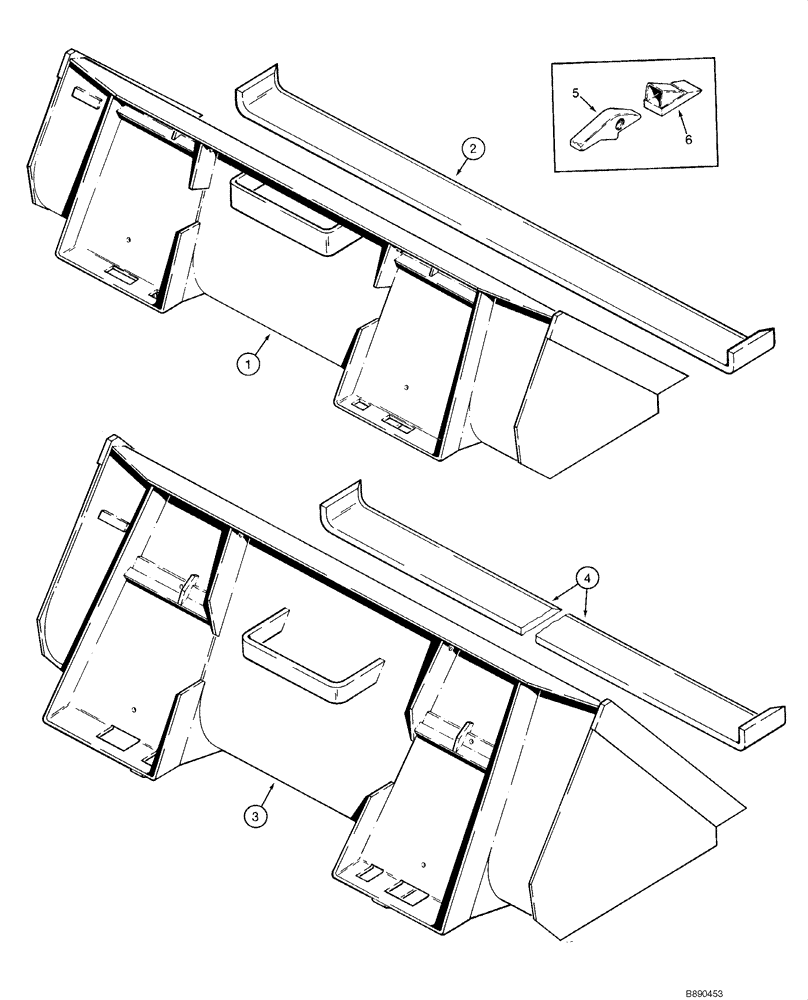 5
6
2
1
4
3
B890453