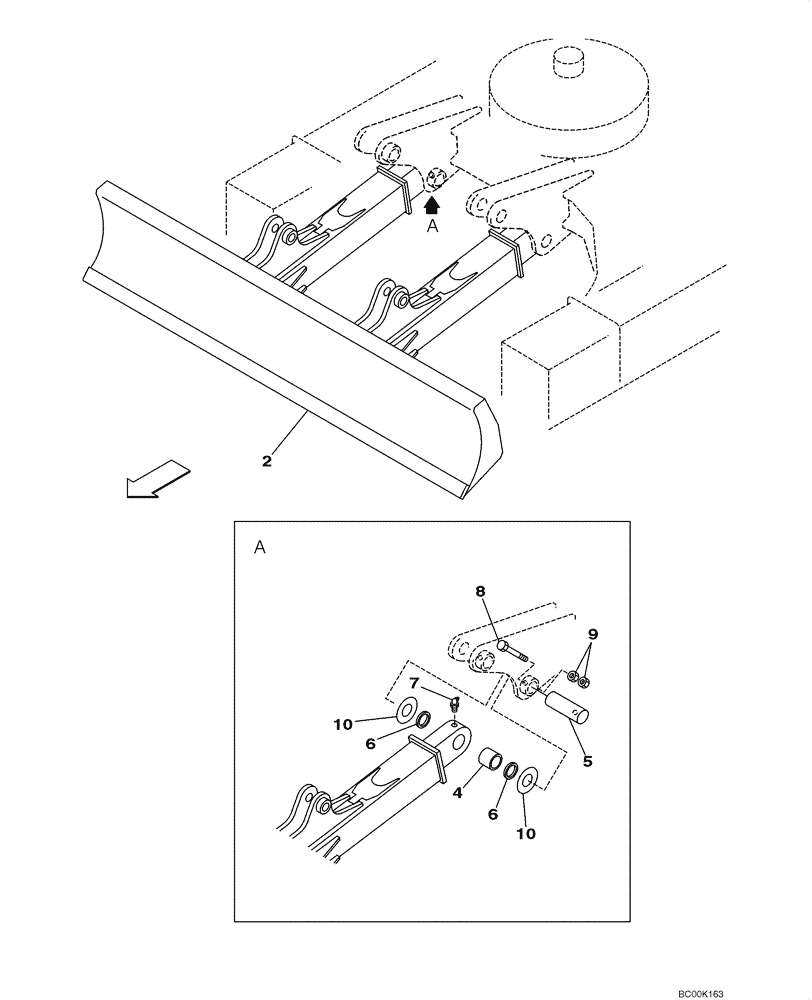 A

2

A

8

9

7

10

6

5

4

6

10

BC00K163