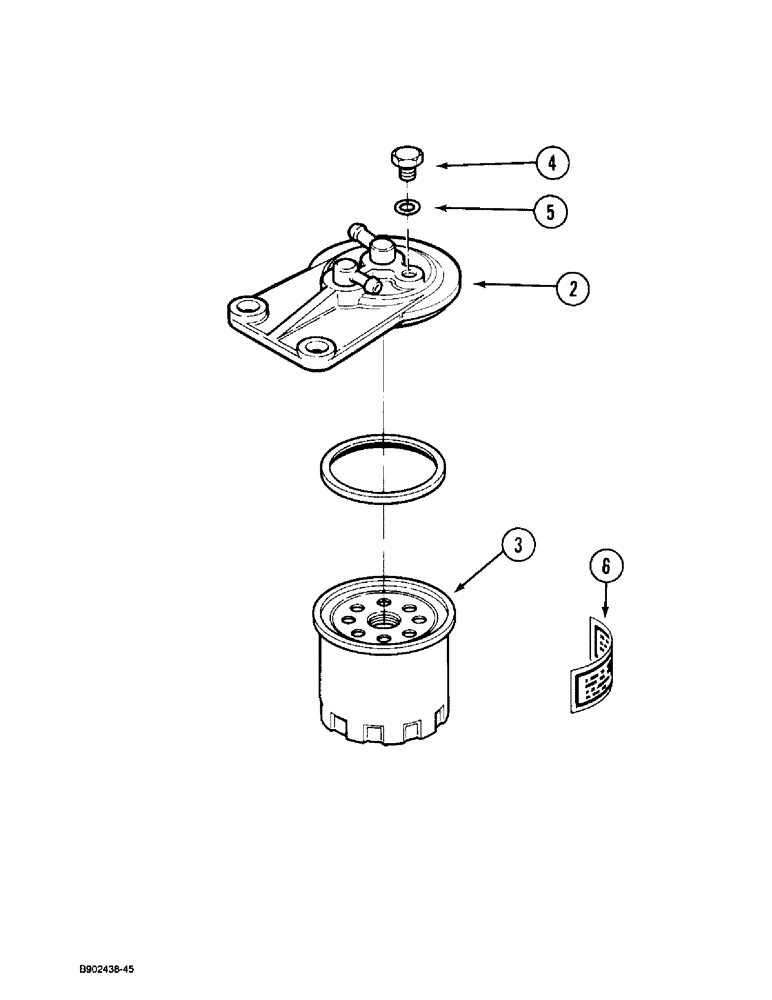 4
5
2
3
6
B902438-45