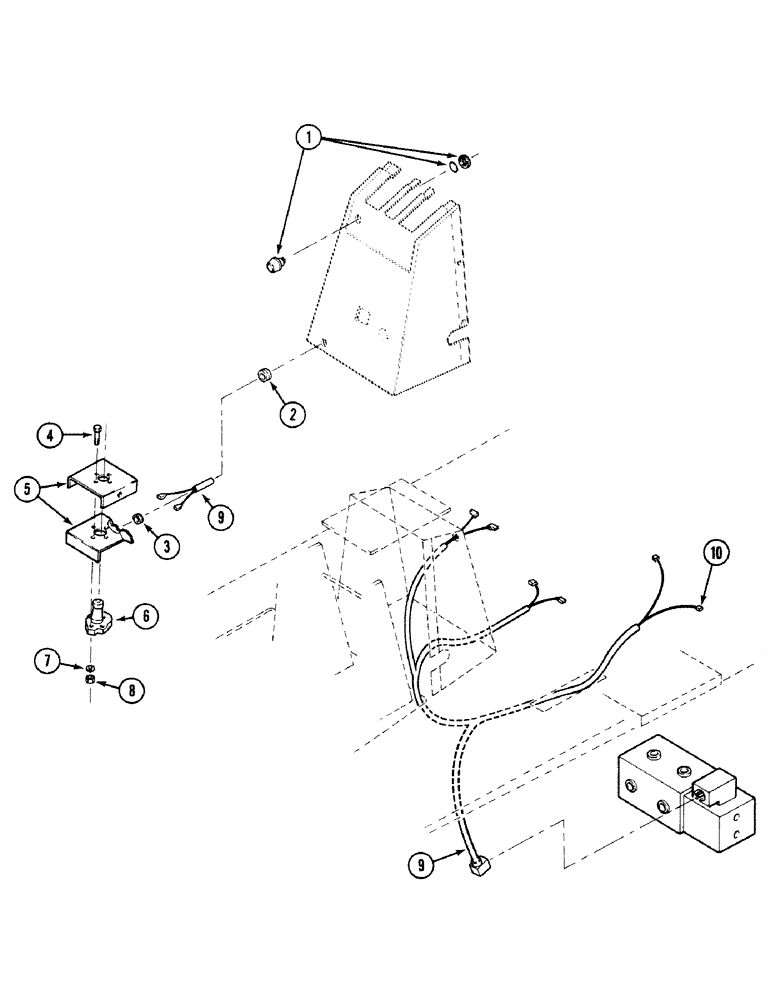 1
2
4
5
9
3
6
7
8
10
9