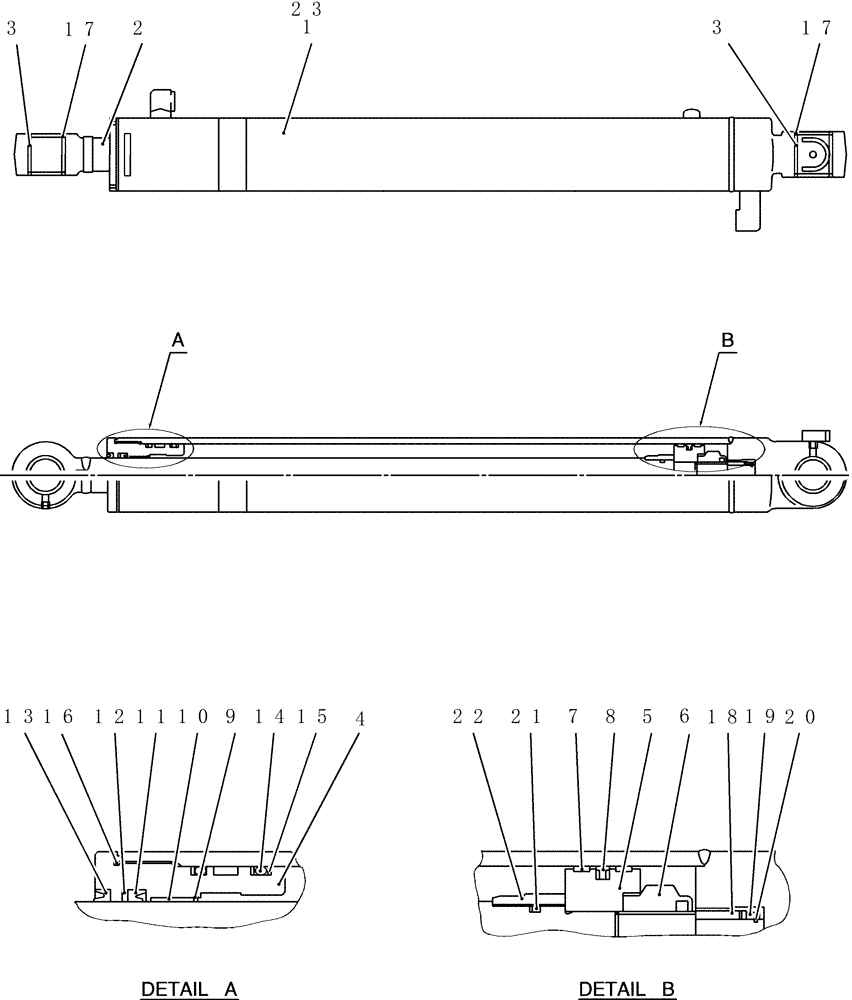 23
3 17 2 1 3 17

A B

13 16 12 11 10 9 14 15 4

22 21 7 8 5 6 18 19 20

DETAIL A

DETAIL B