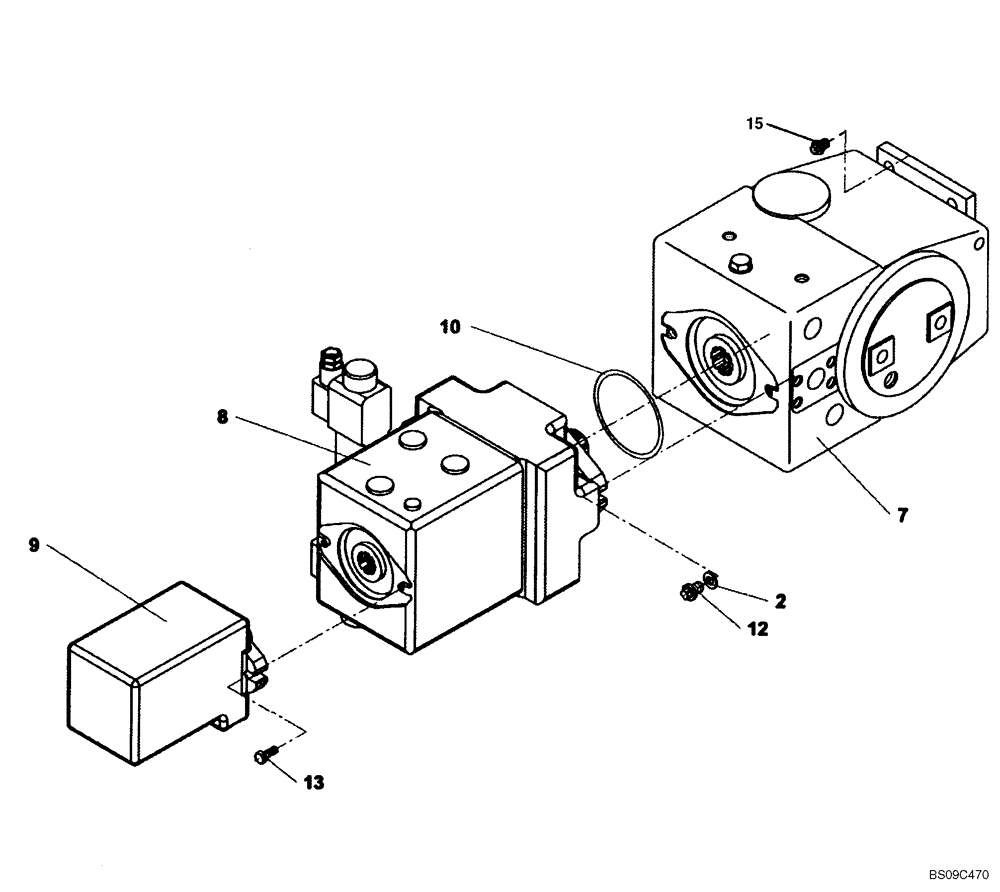 15

10

8

7

9

2

12

13

BS09C470