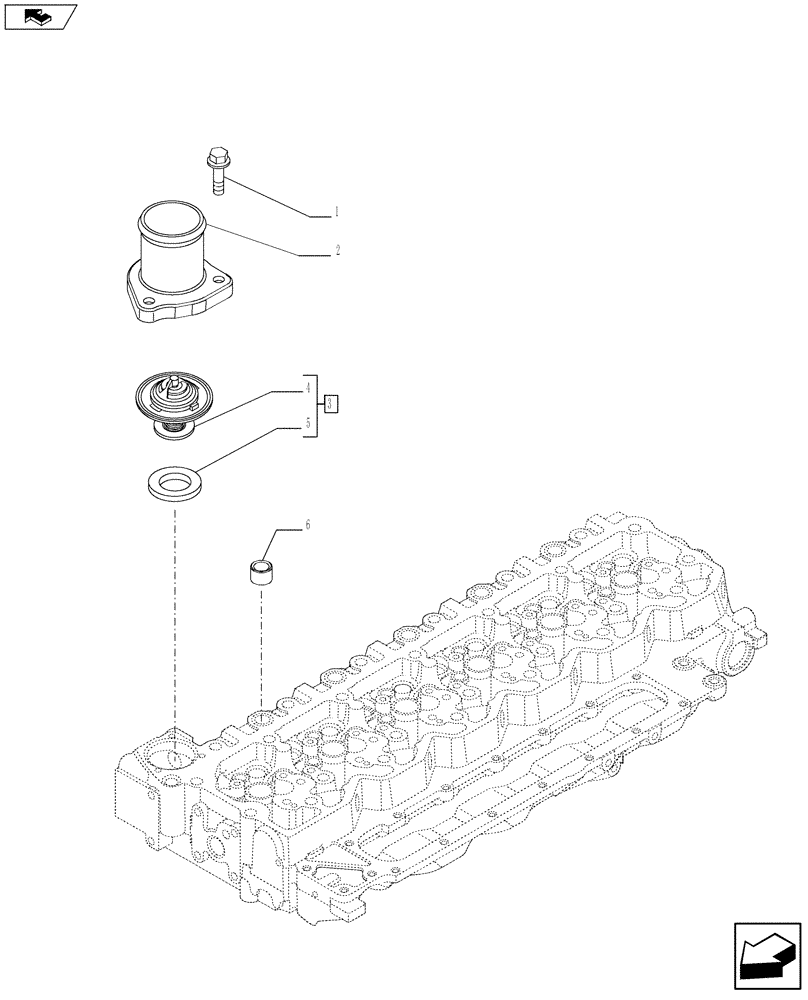 1
2
4
3
5
6