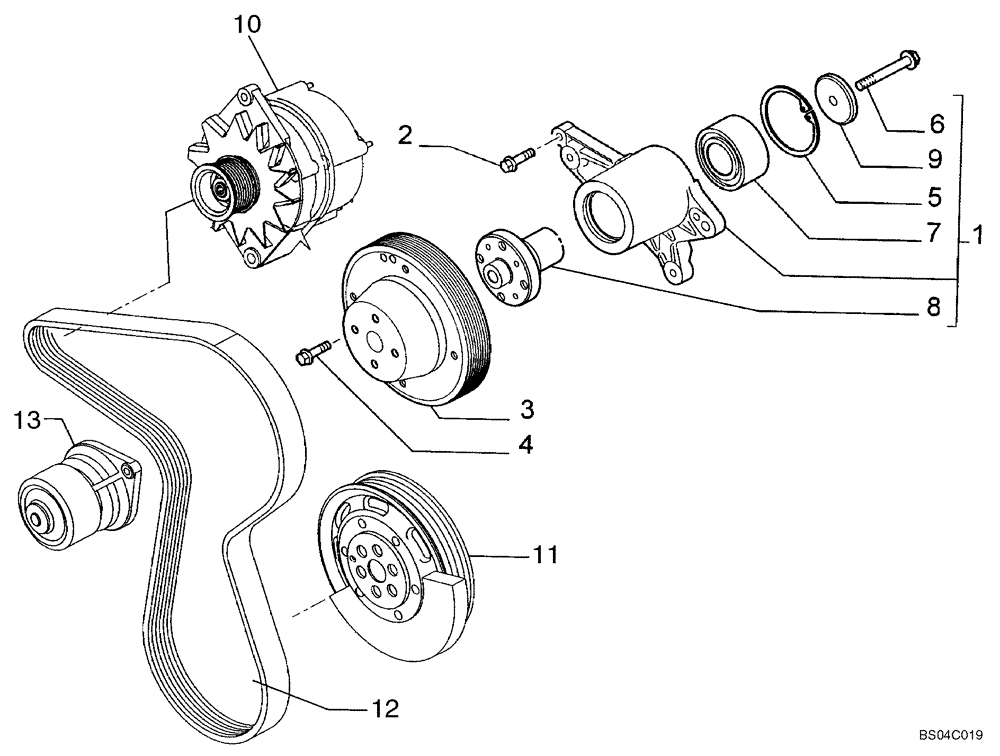 10
2
6
9
5
7
1
8
3
4
13
11
12
BS04C019