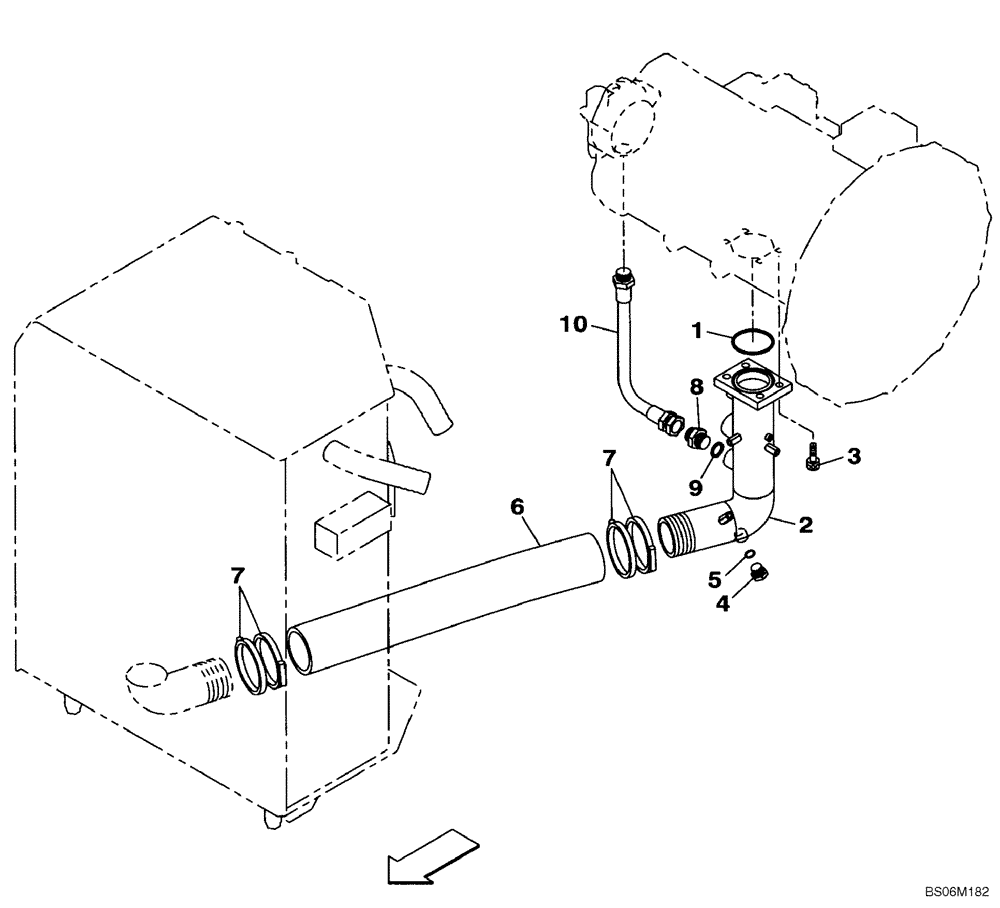 10
1
8
3
9
7
6
2
5
4
7
BS06M182