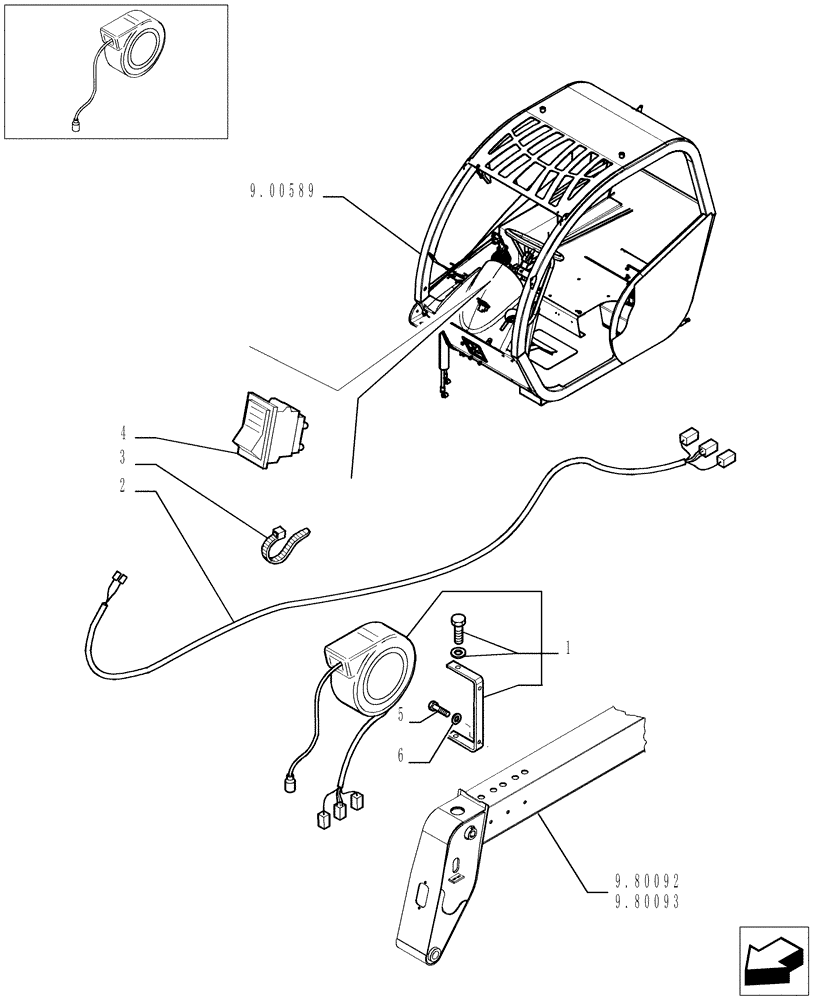 9.00589

4
3
2

1

5

6

9.80092
9.80093