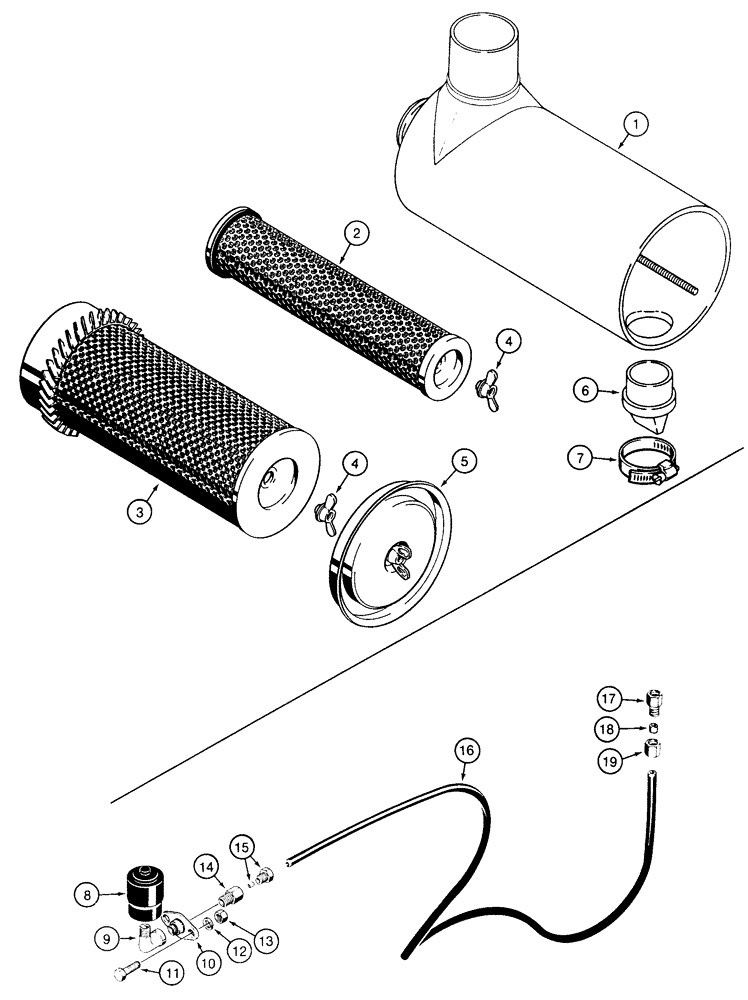 1
2
4
6
7
3
4
5
17
18
19
16
15
14
8
9
10
12
13
11