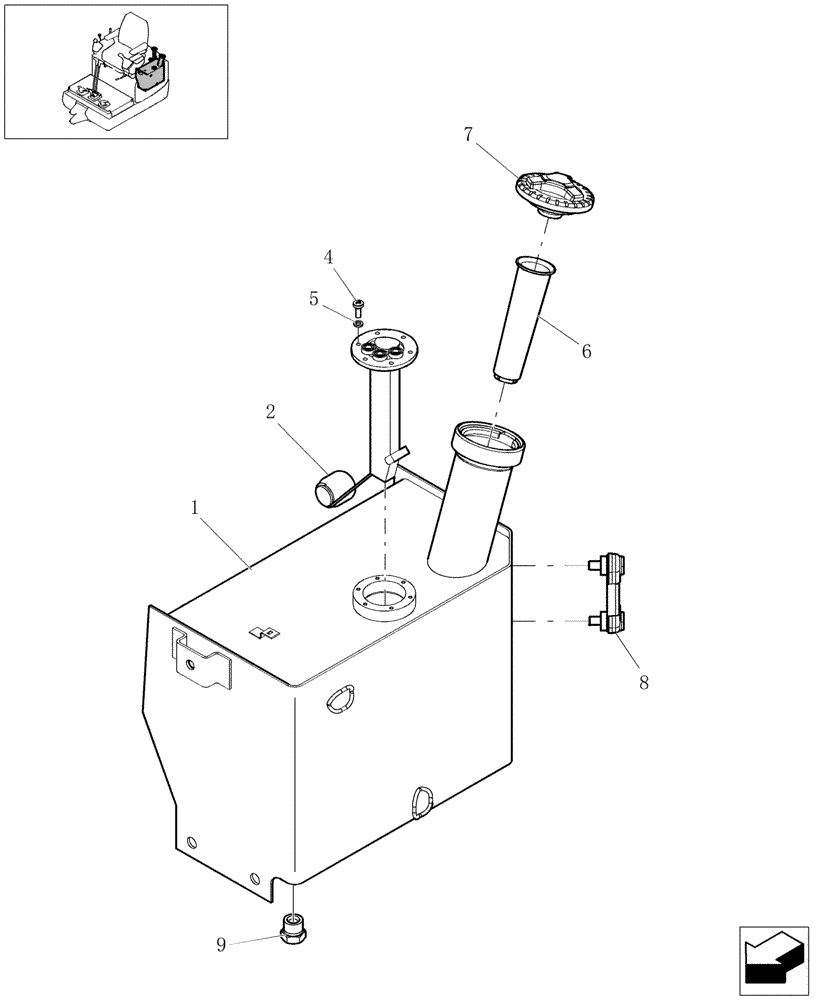 7
4
5
6
2
1
8
9