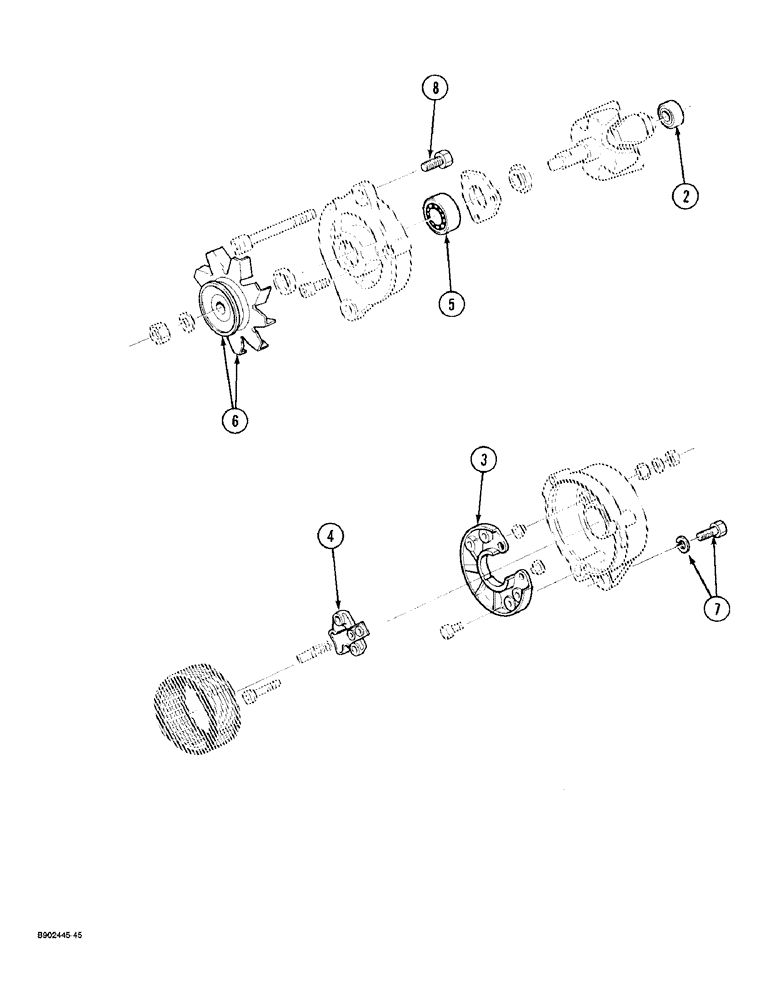 8
2
5
6
3
4
7
B902445-45