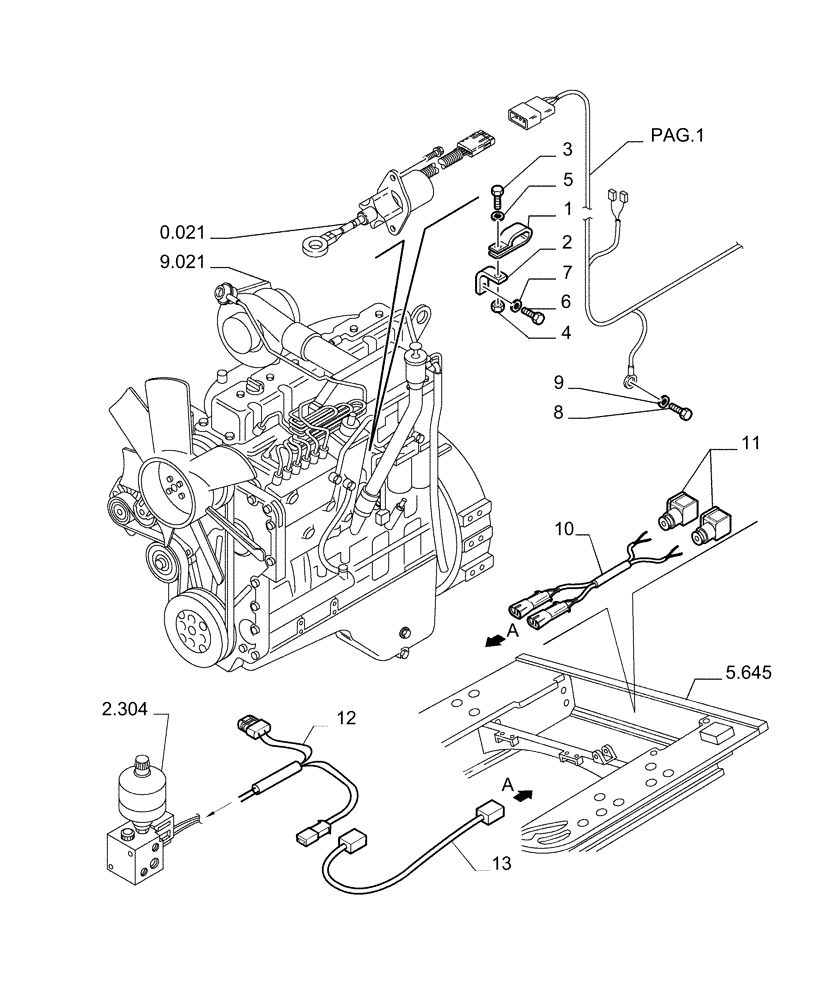 PAG.1
3
5
1
2
7
6
4
0.021
9.021
9
8
11
10
A
5.645
2.304
12
A
13