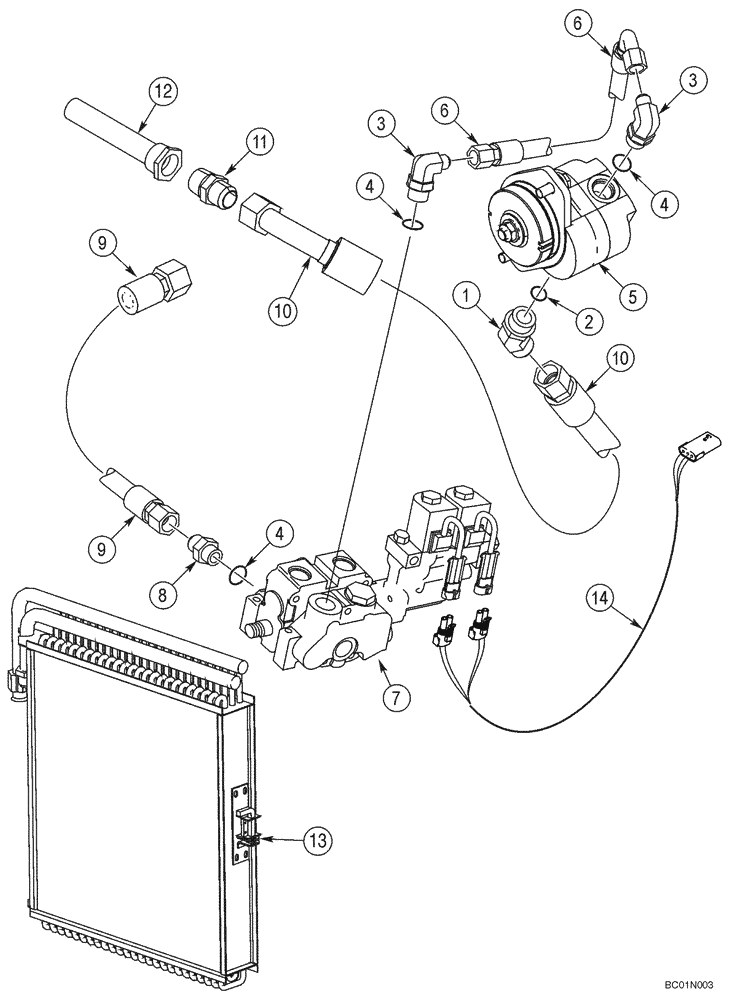 6
3
12
3
6
11
4
4
9
10
5
1
2
10
9
4
8
14
7
13
BC01N003