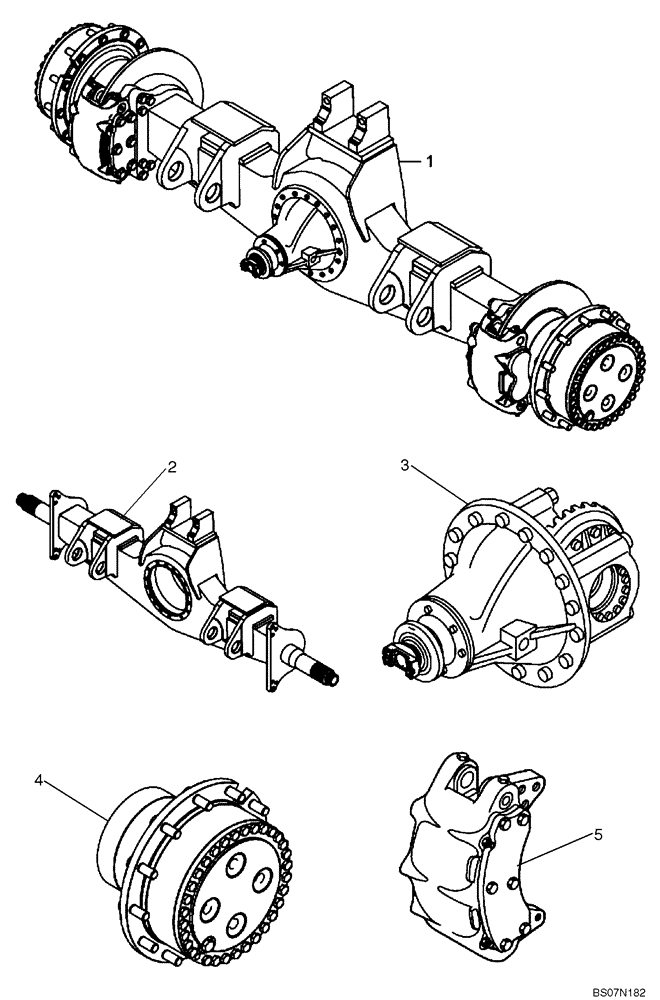 1

2

3

4

5

BS07N182