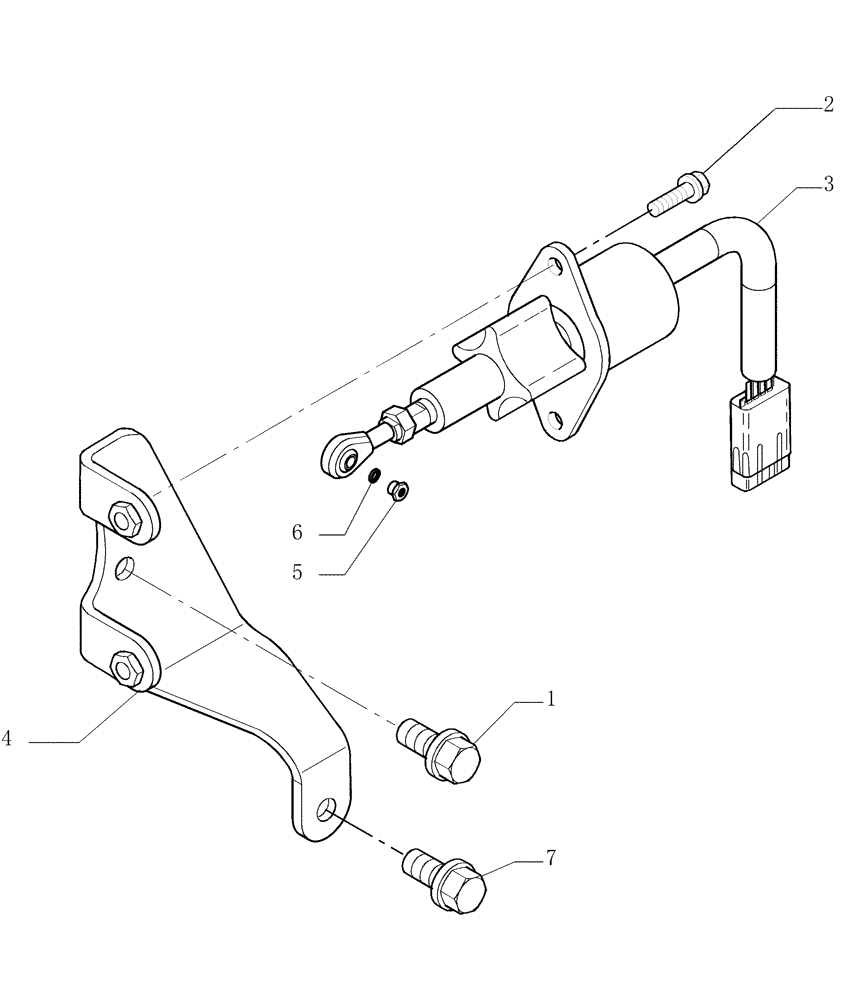 2
3
6
5
4
1
7