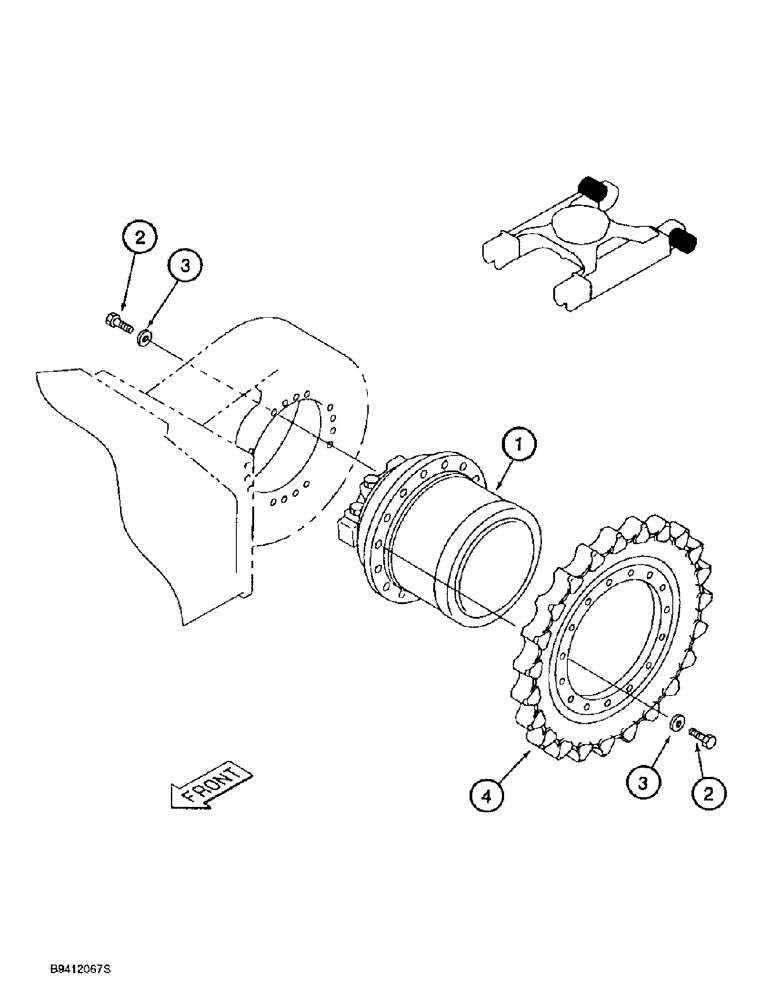 2
3
1
FRONT
4
3
2
B9412067S