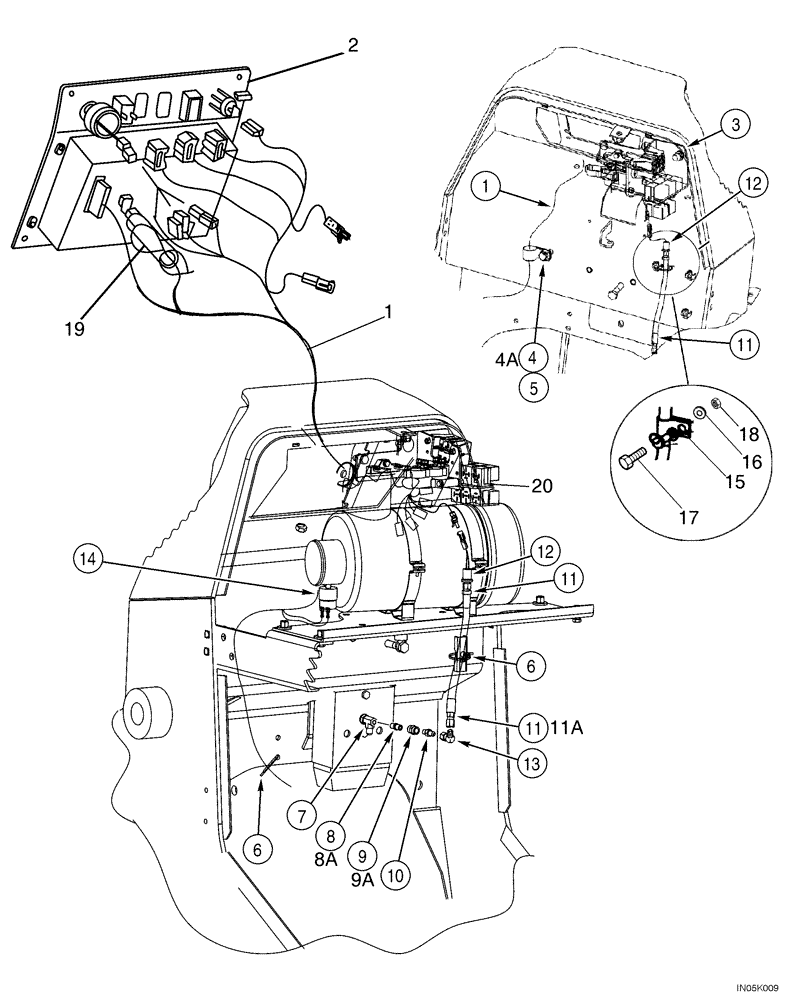 2
3
1
12
19
1
4A
4
5
11
18
16
15
17
20
14
12
11
6
11
11A
13
7
8
8A
9
9A
10
6
IN05K009