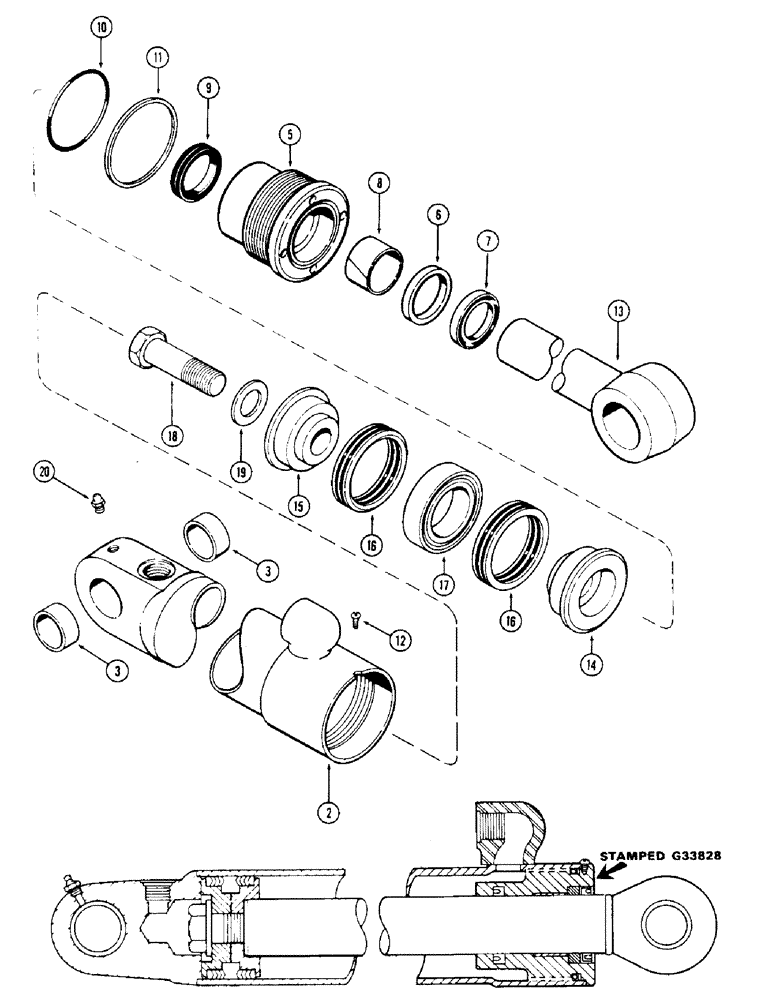 10
11
9
5
8
6
7
13
18
19
15
16
17
16
14
20
3
3
12
2
STAMPED G33828