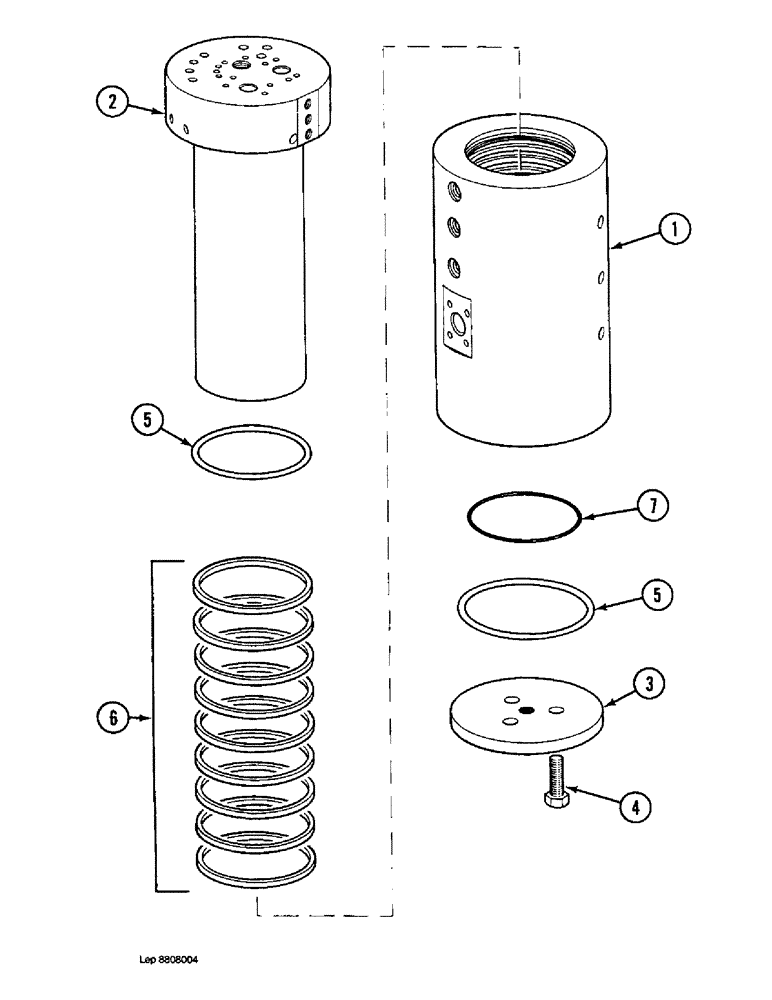 2

1

5

7

5

6

3

4

Lep 8808004