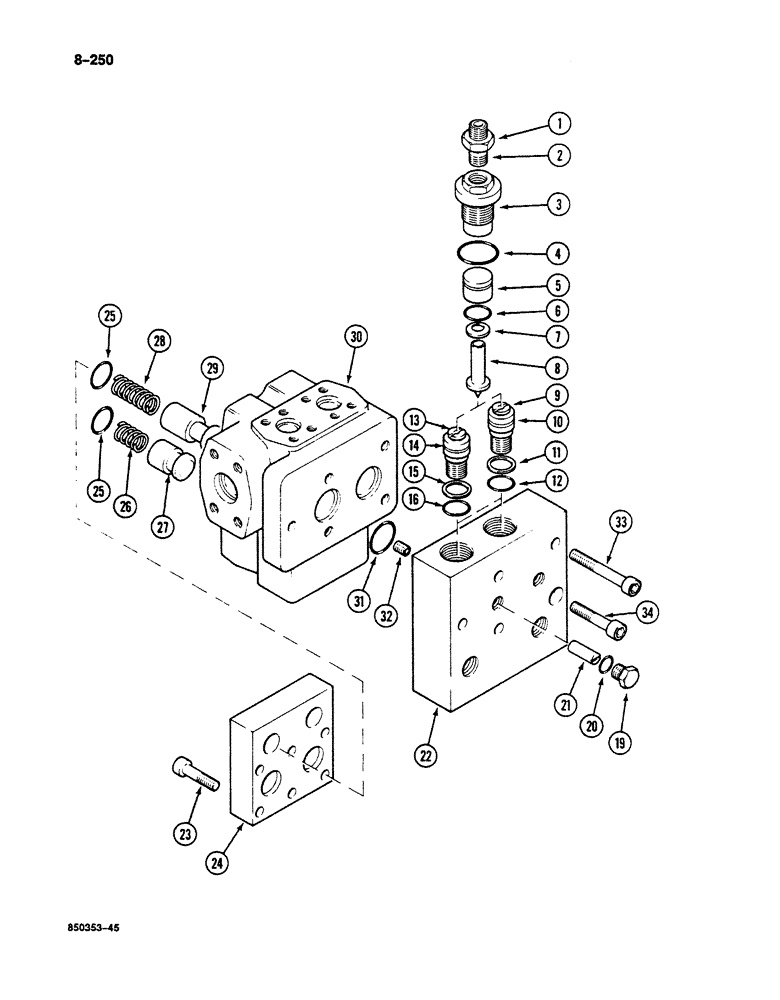 8-250

1
2
3
4
5
6
7
8
9
10
11
12
13
14
15
16
25
28
29
30
25
26
27
31
32
33
34
21
20
19
22
23
24

850353-45