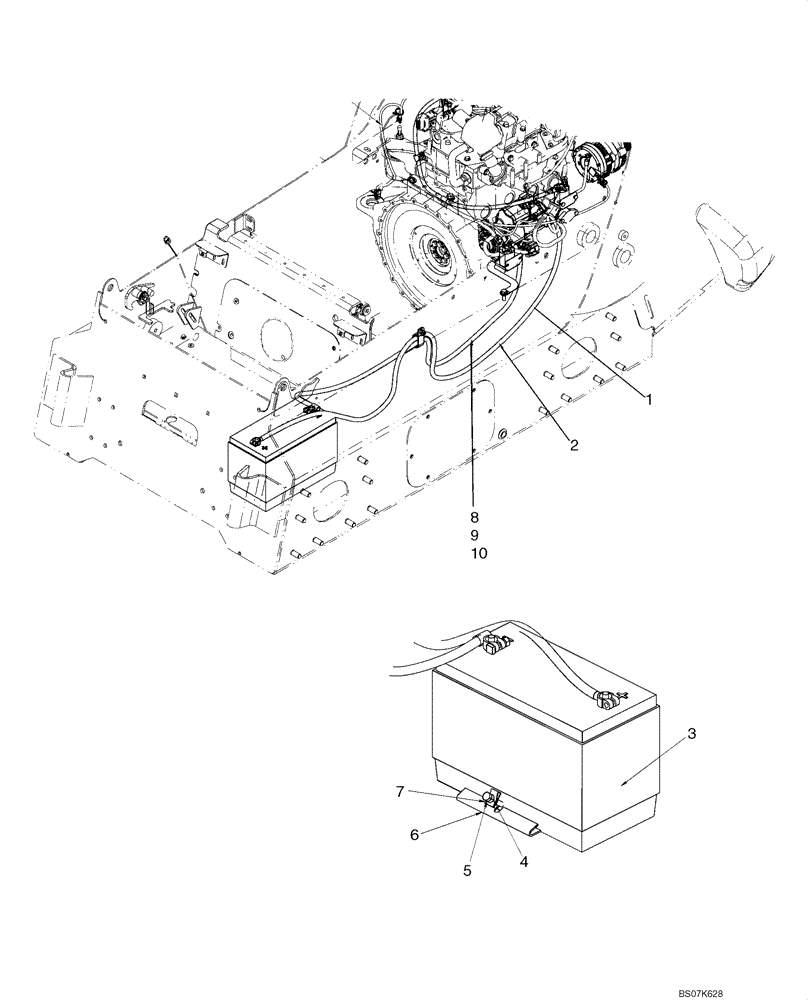 1
2
8
9
10
3
7
6
5
4
BS07K628