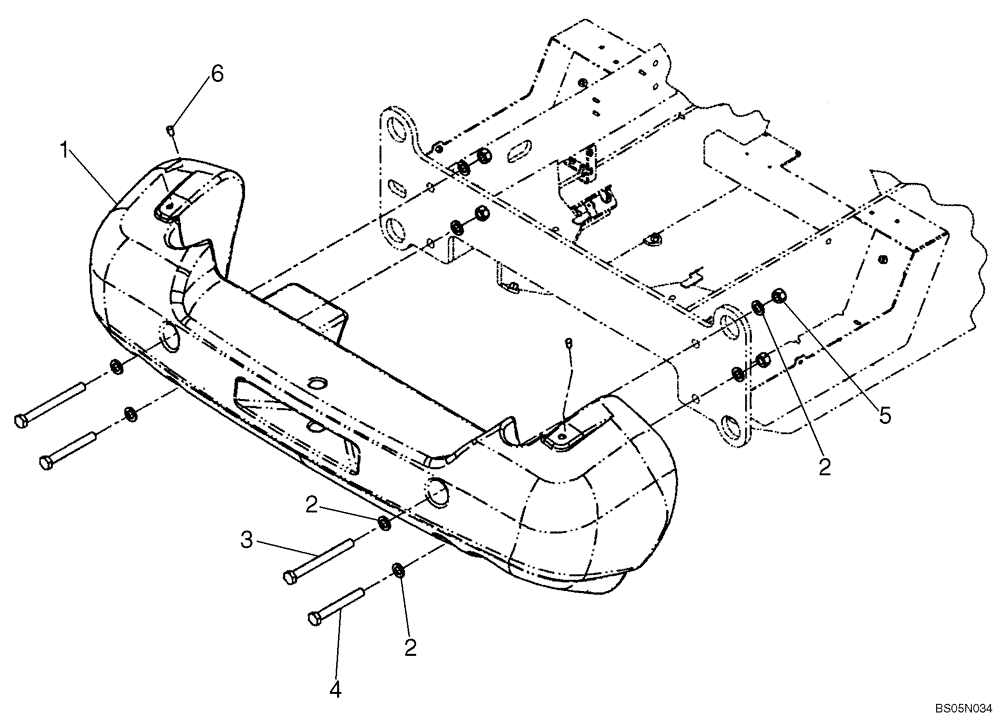 6
1
5
2
2
3
2
4
BS05N034