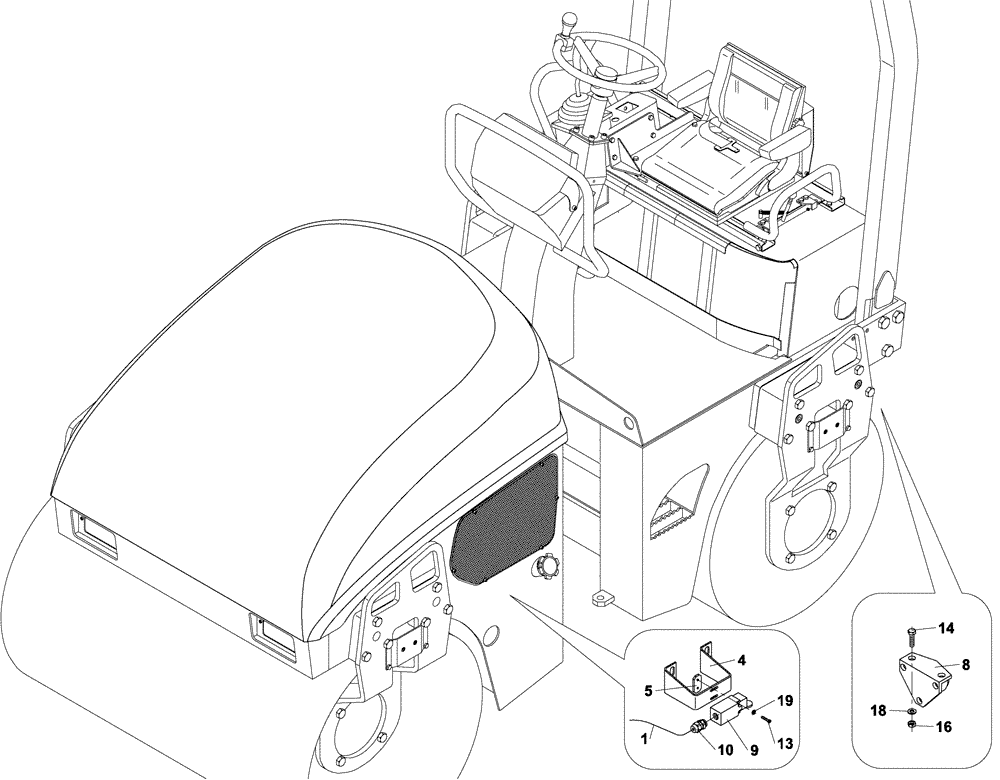 4
5
19
1
10
9
13
14
8
18
16