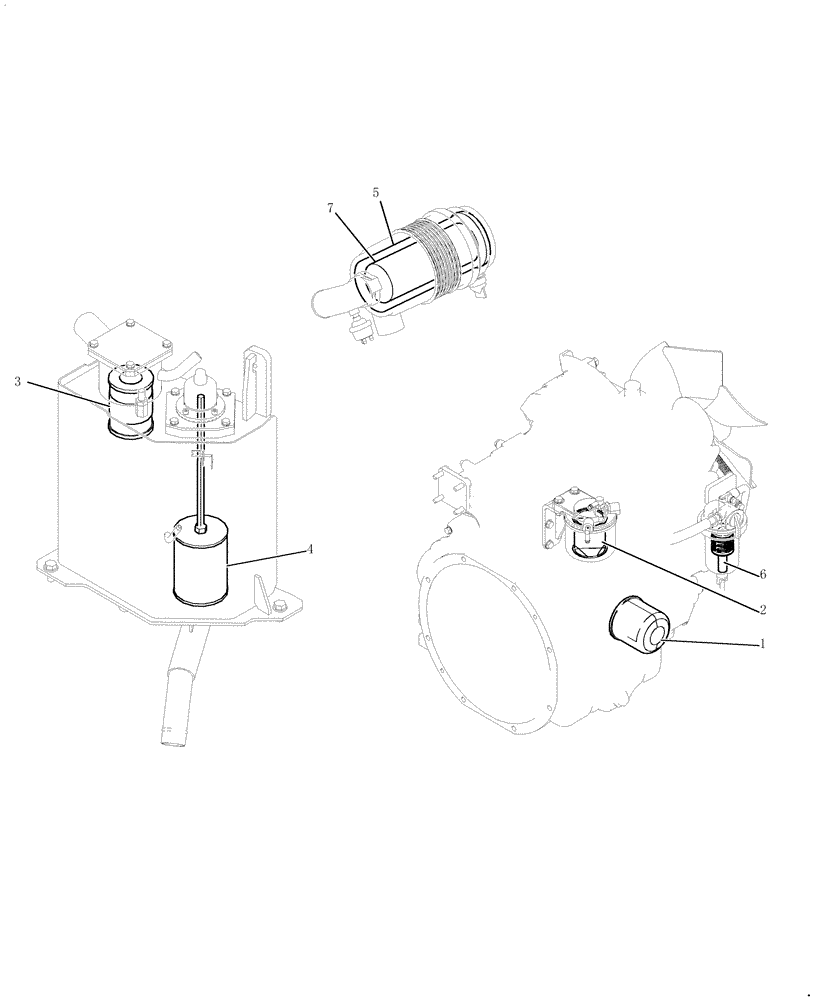 7
5
3
4
6
2
1