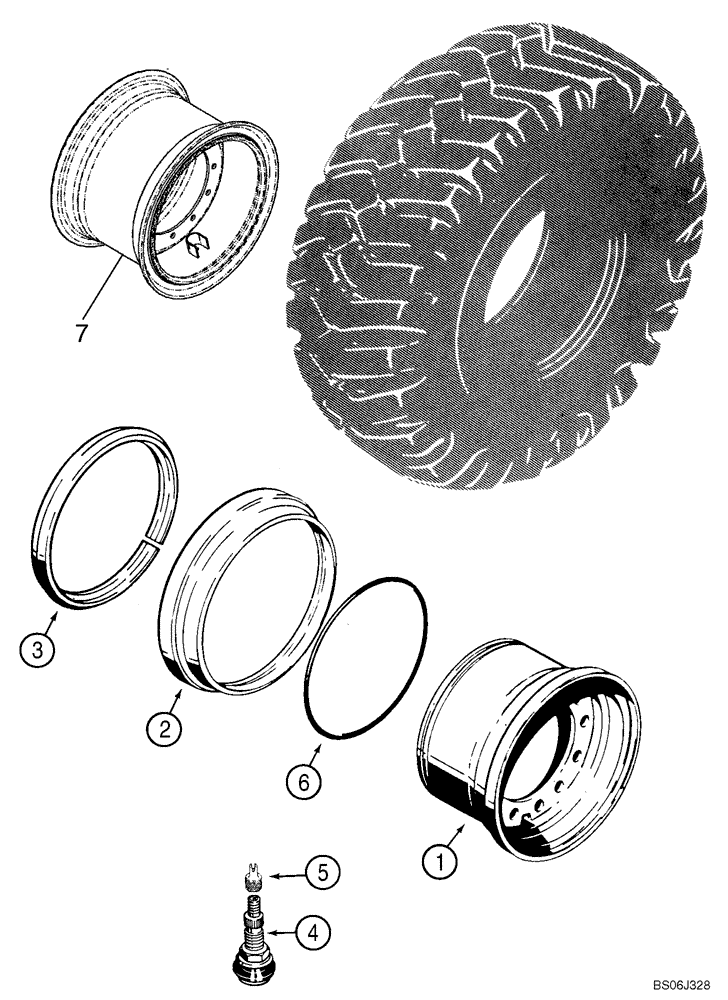 7

3

2

6

1

5

4

BS06J328