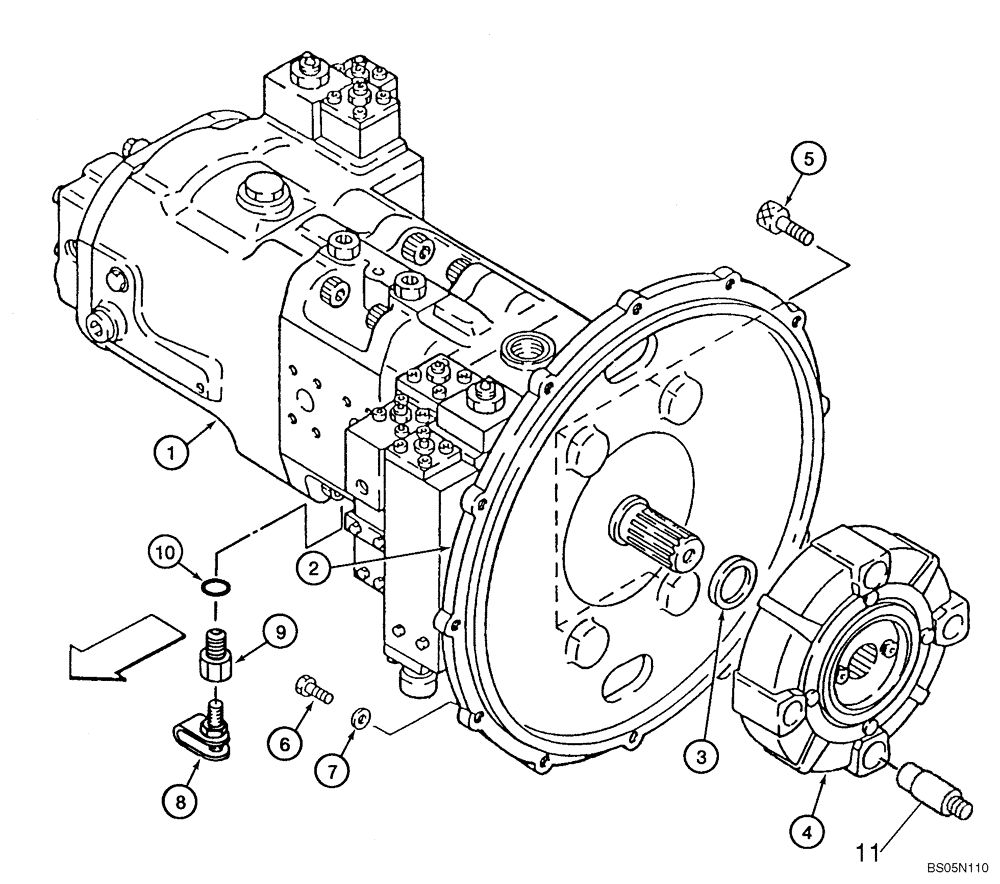 5
1
10
2
9
6
7
8
3
4
11
BS05N110