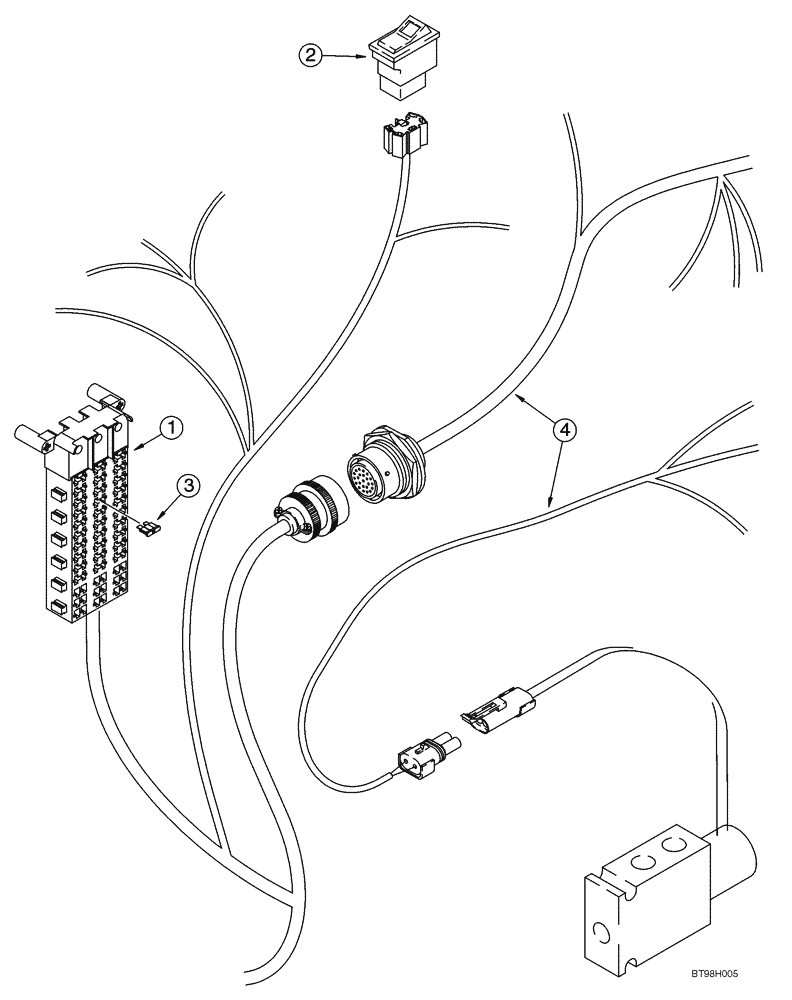 2

1

3

4

BT98H005