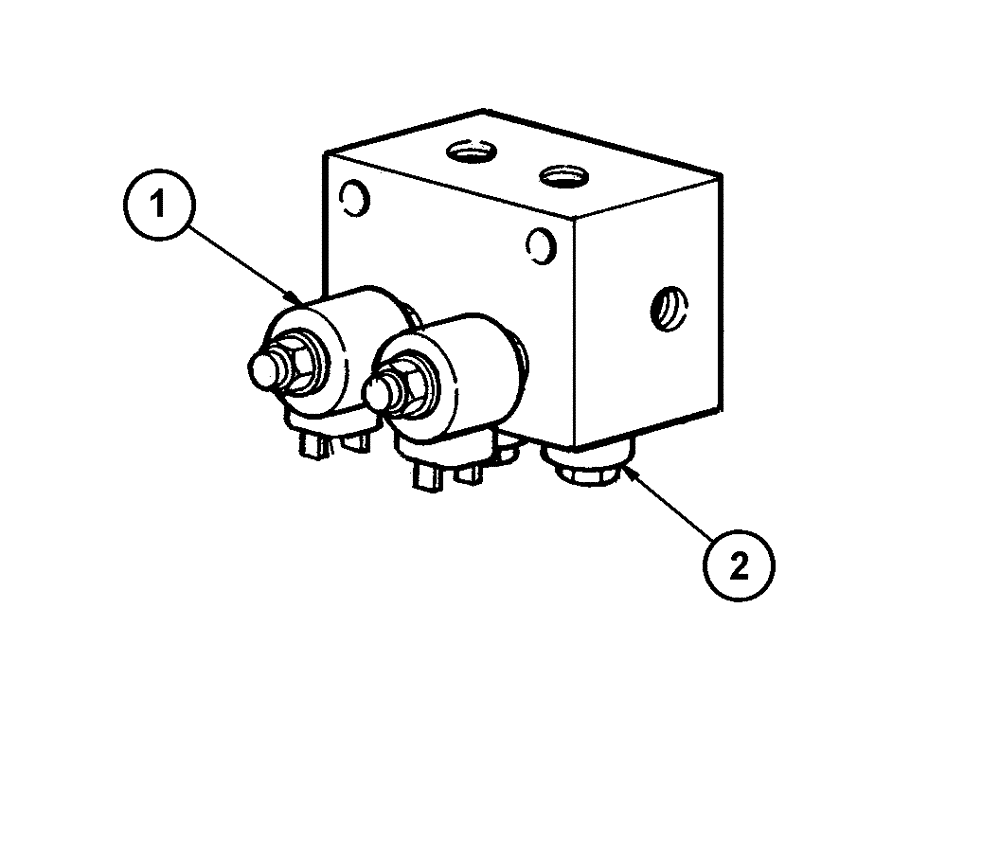 1

2