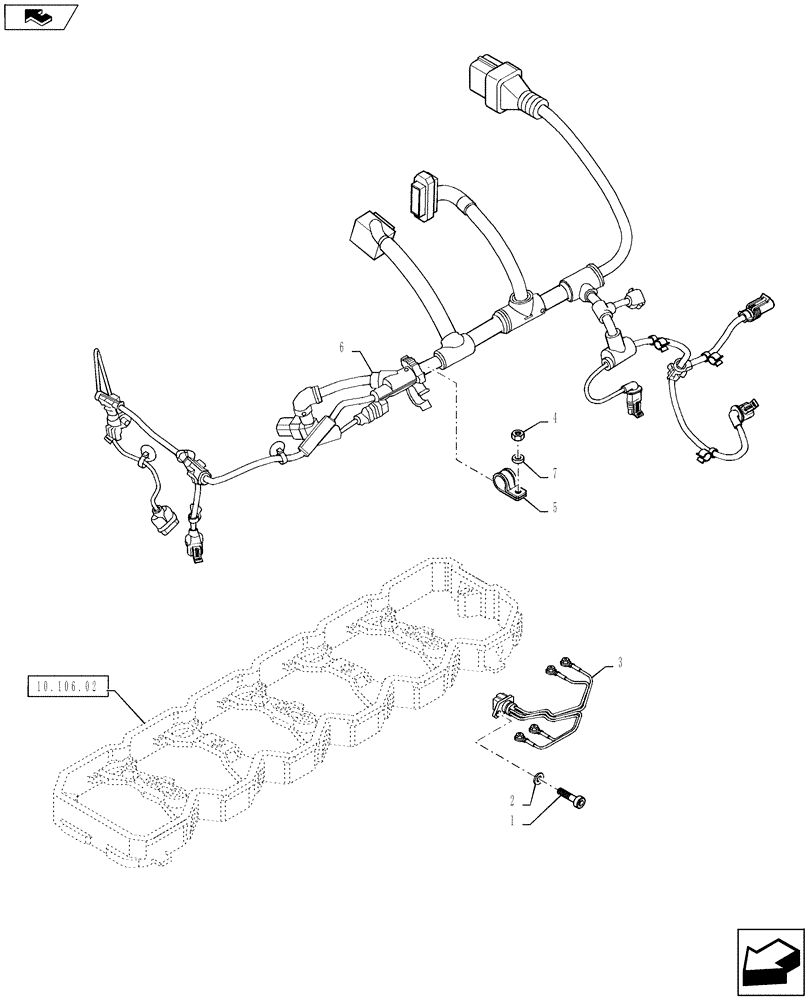 6
4
7
5
10.106.02
3
2
1