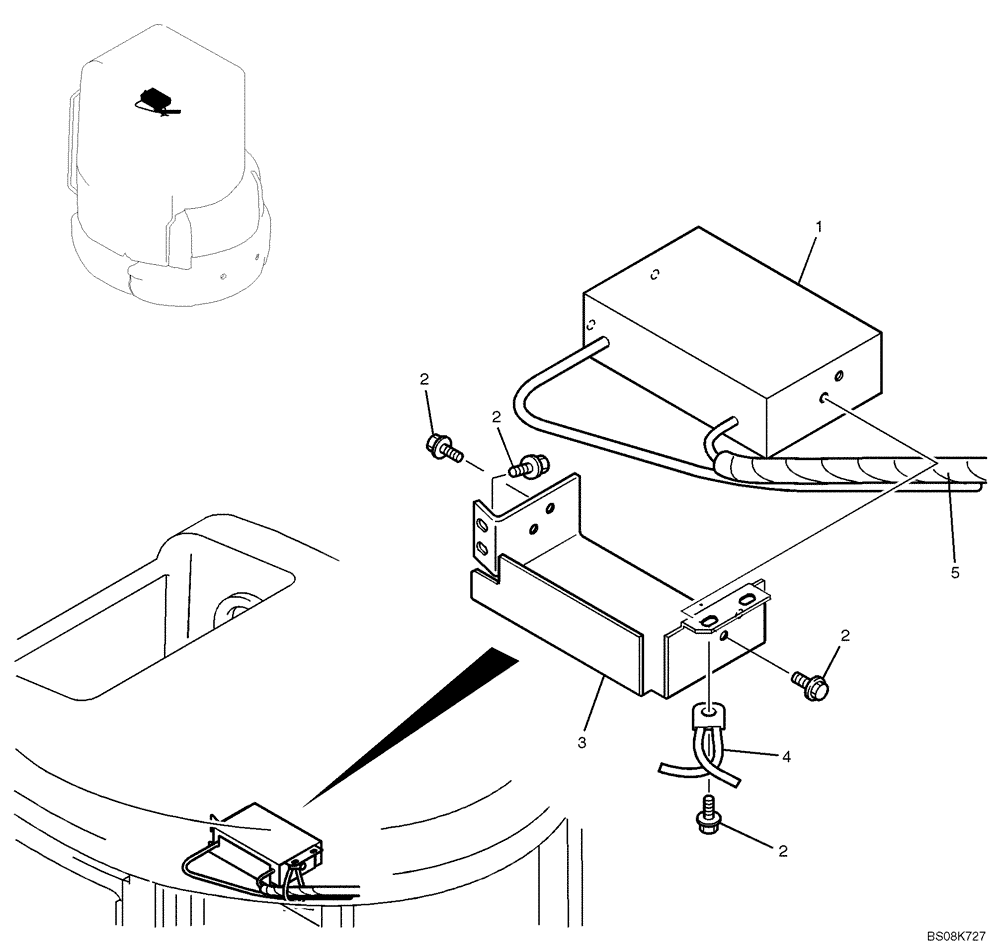 1
2
2
5
2
3
4
2
BS08K727