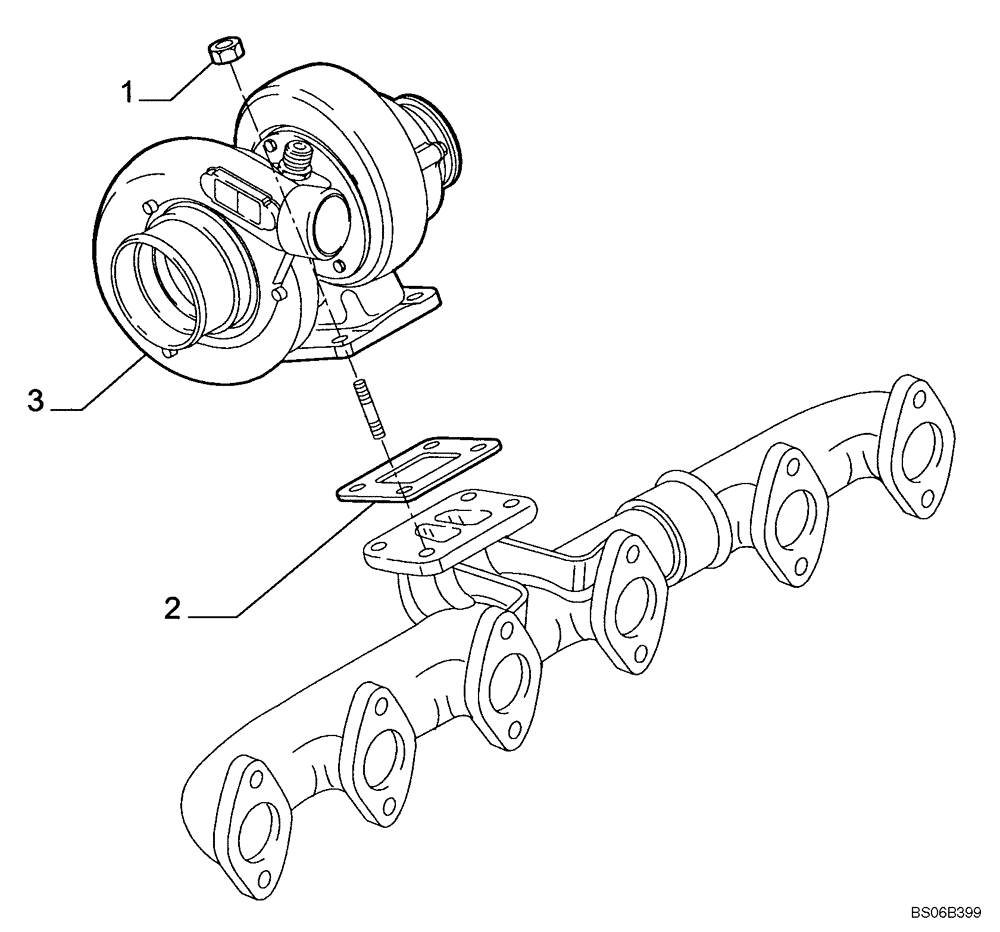 1

3

2

BS06B399